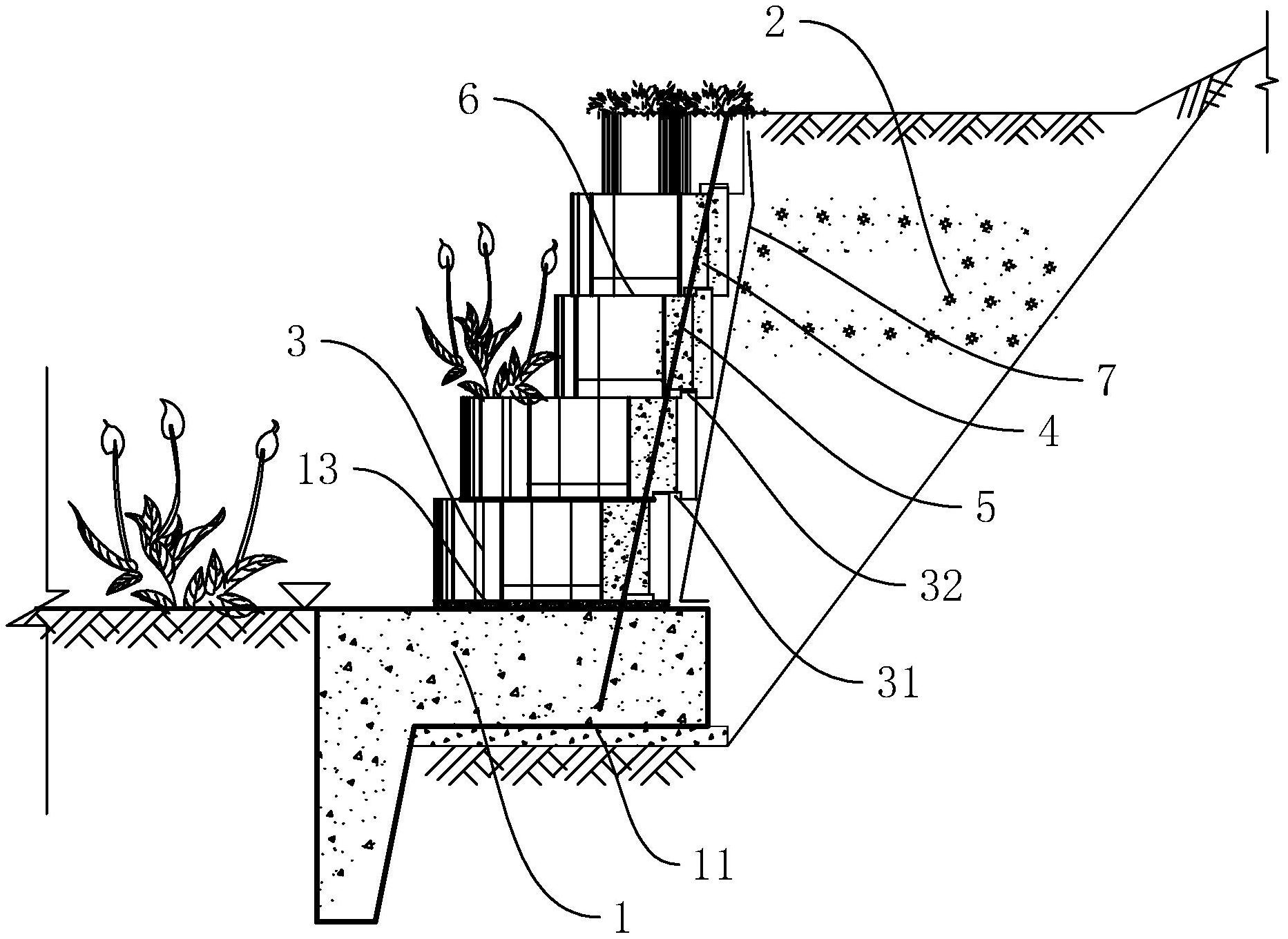 2
6
3
13
7
4
5
32
31
11
1