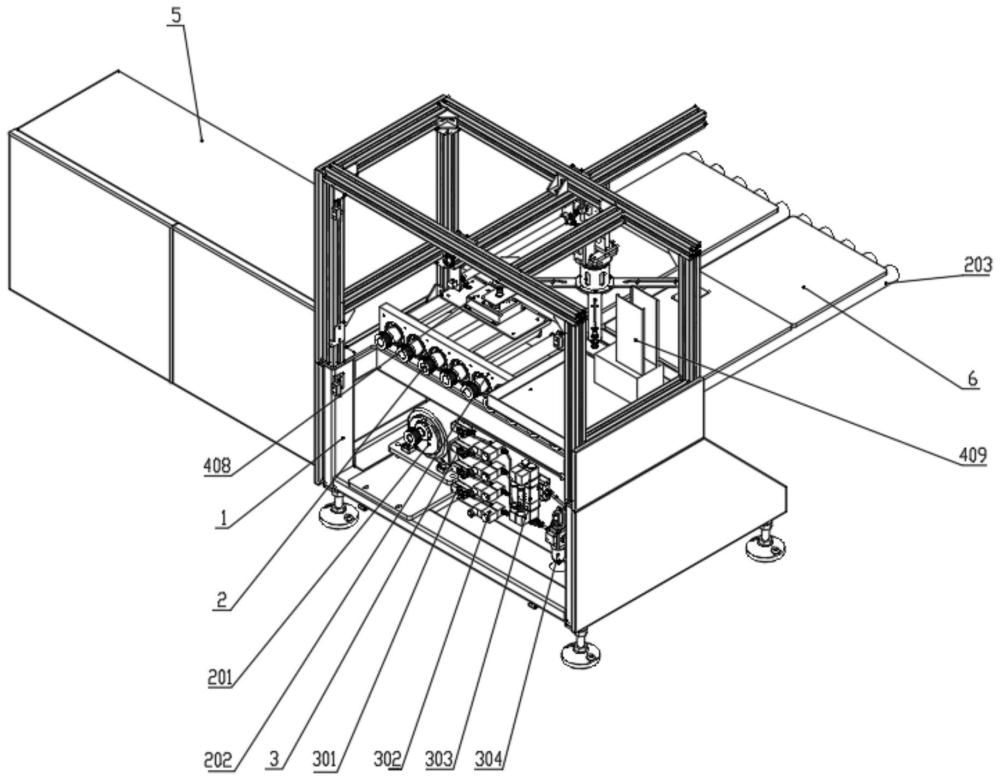 5
203
6
409
408
1
2
201
202
3
301
302
303
304