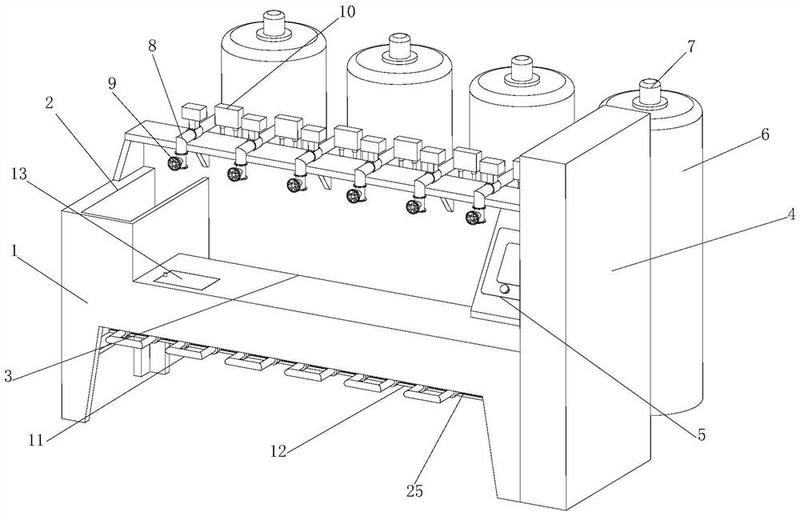 10
8
7
9
2
6
13
4
1
3
5
11
12
25