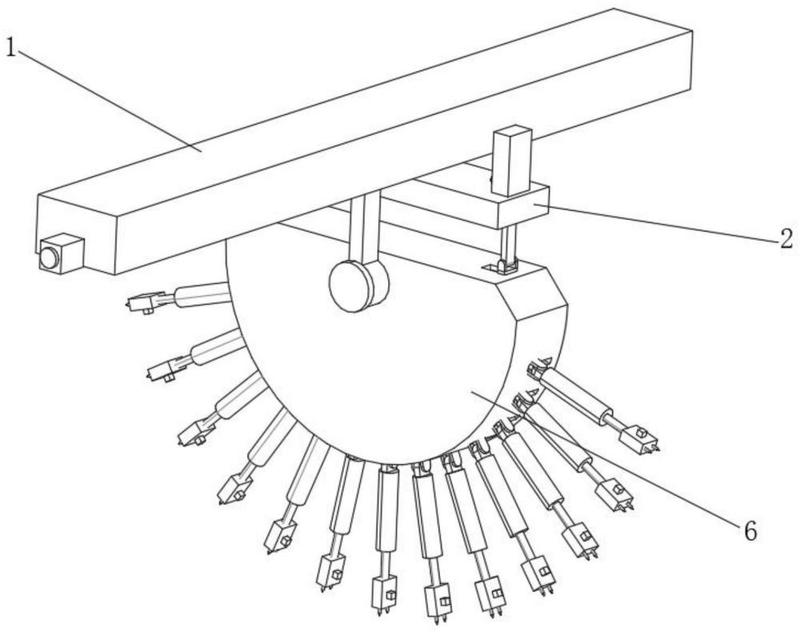 1
2
6