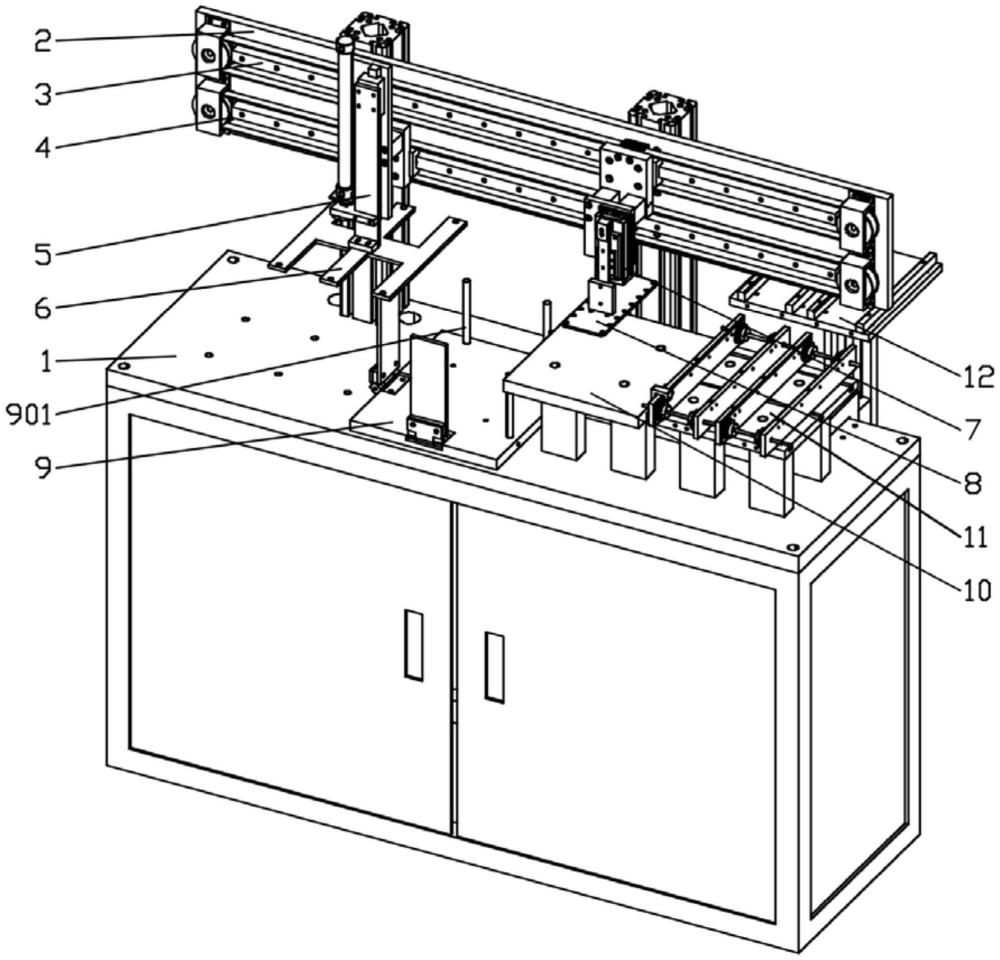 2
3
4
5
6
1
901
9
12
7
8
11
10