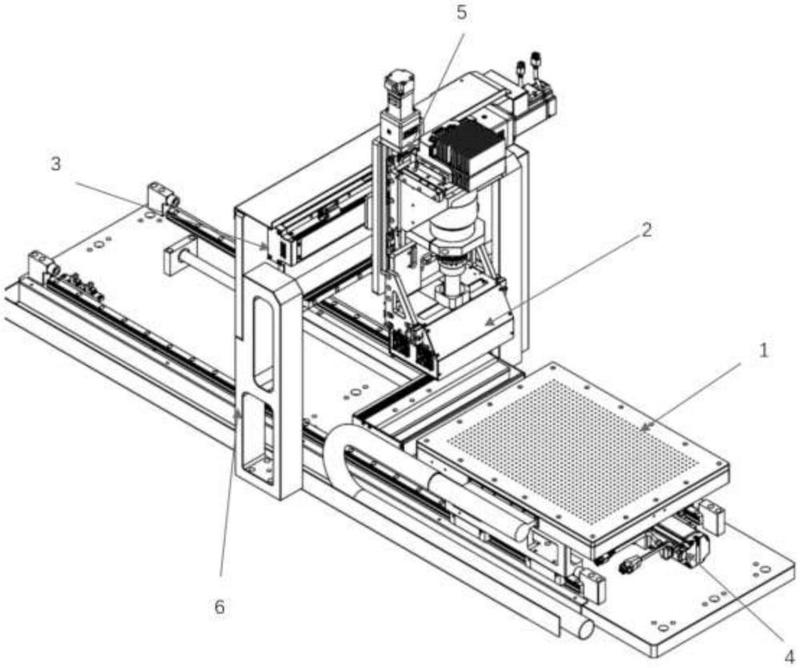 5
3
2
1
6
4