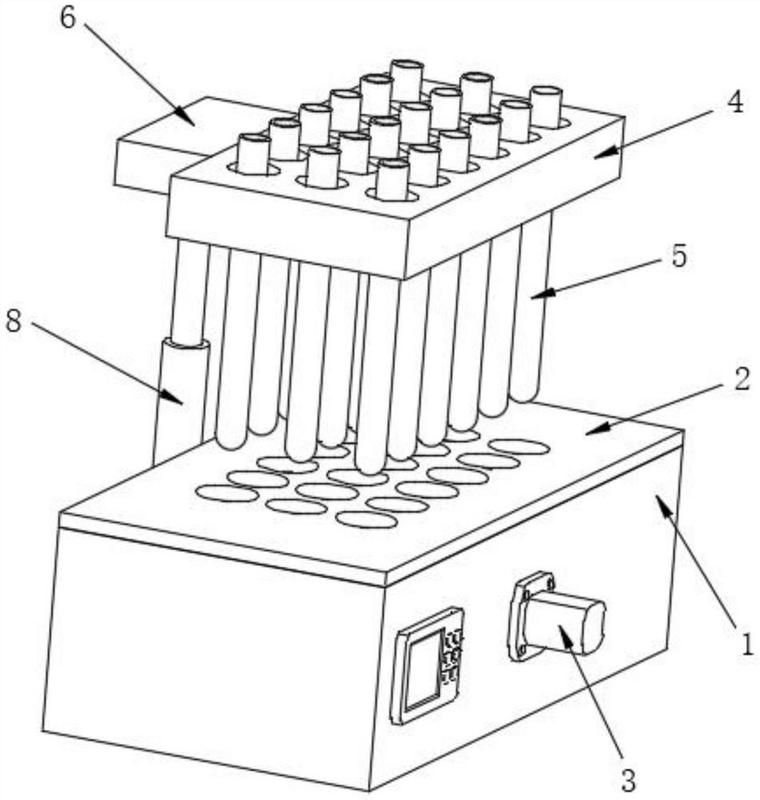 6
4
5
8
2
1
3