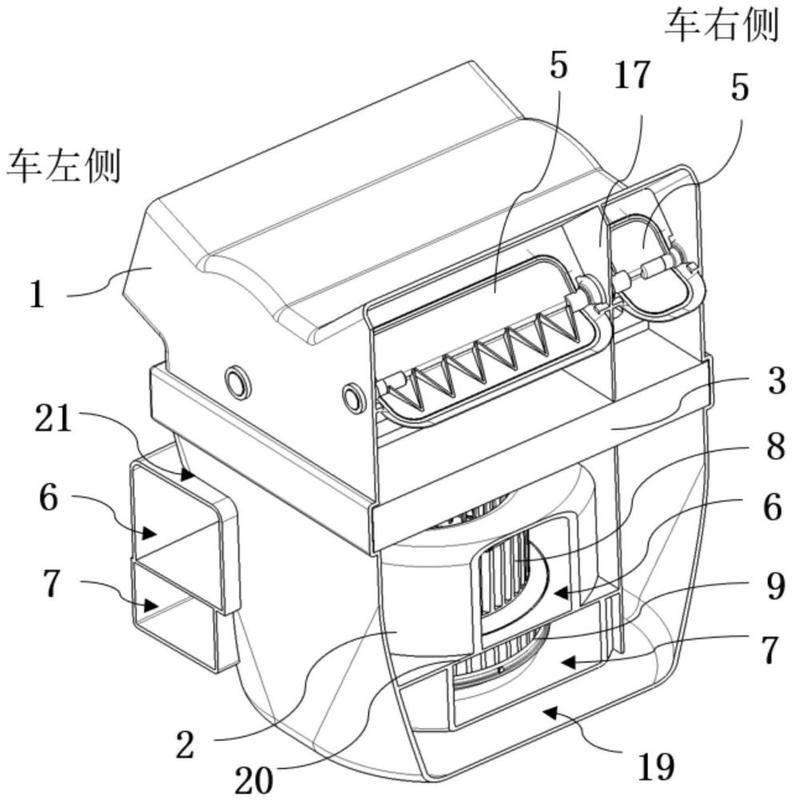 车右侧
5
17
5
车左侧
1
3
21
8
6
6
7
9
7
2
20
19