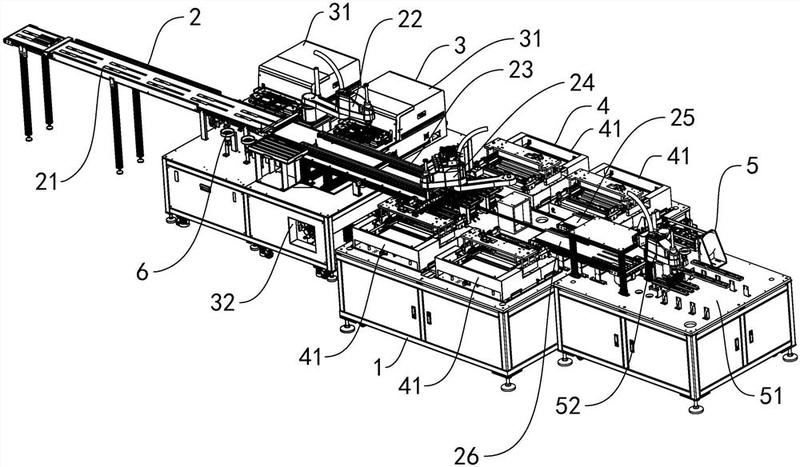 2
31
22
3
31
23
24
4
41
25
41
5
21
6
32
41
1
41
52
51
26