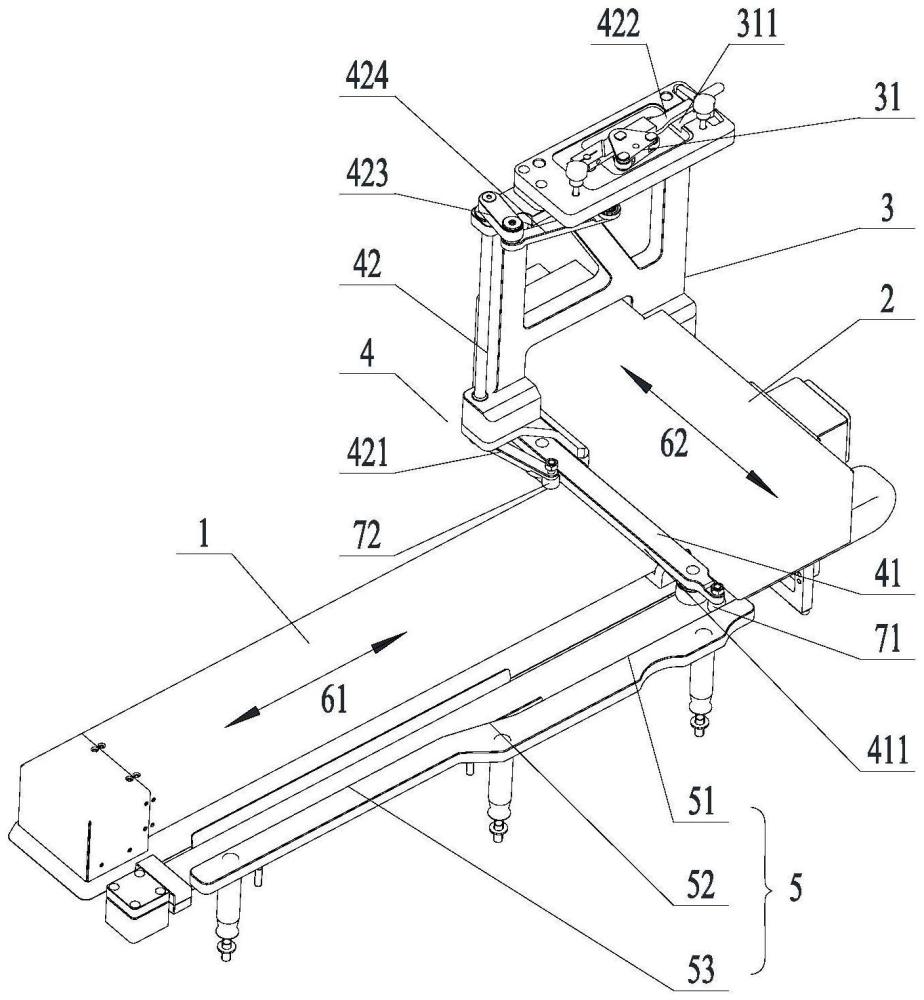 422
311
424
31
423
3
42
2
4
62
421
72
1
41
71
61
411
51
52
5
53