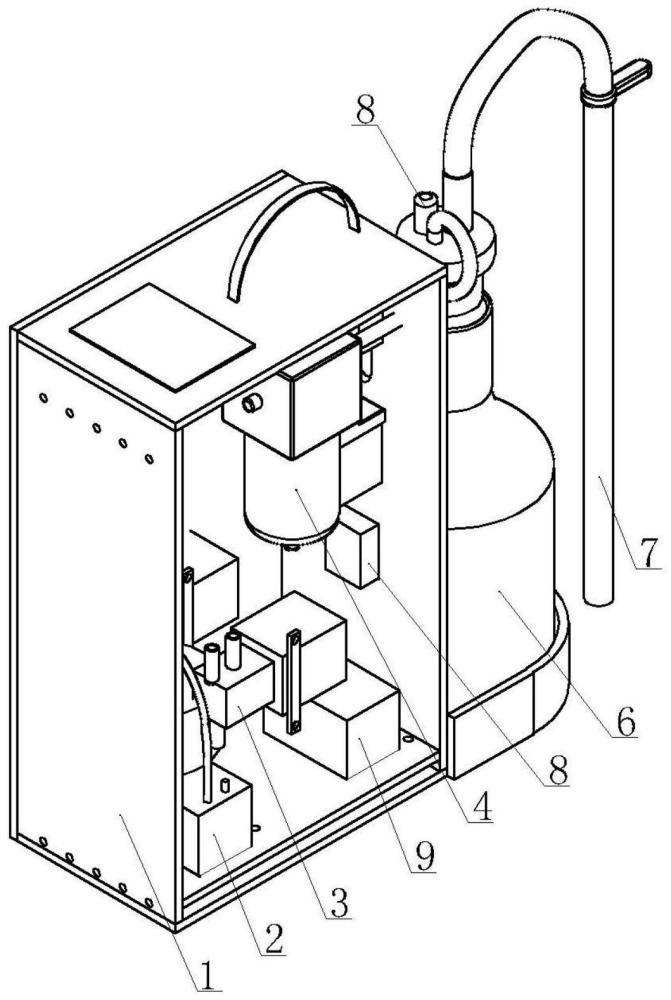 8
7
6
8
4
9
3
2
1