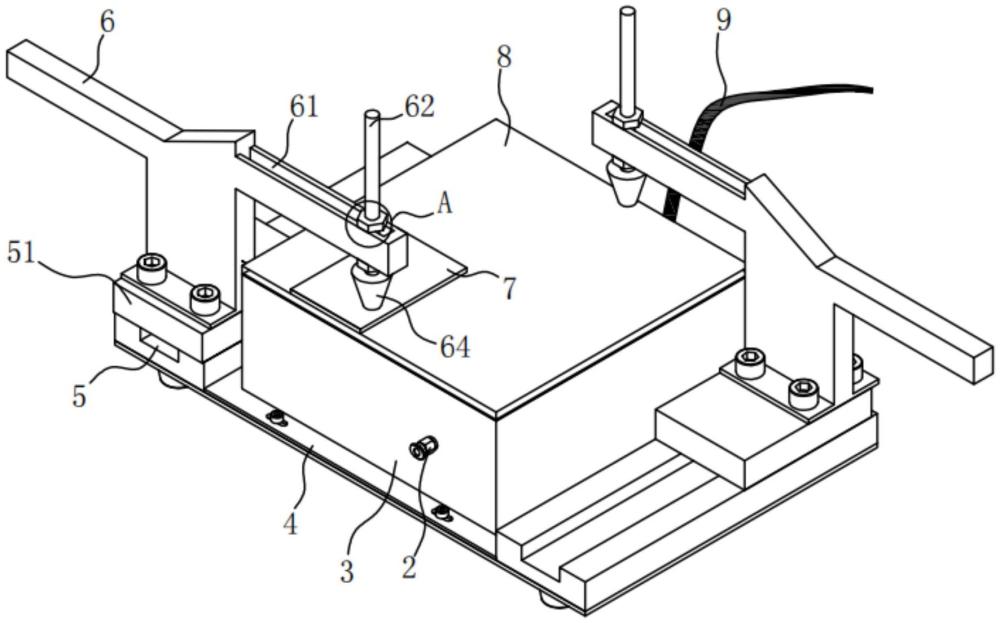 6
8
9
61
62
A
51
7
64
5
4
3
2