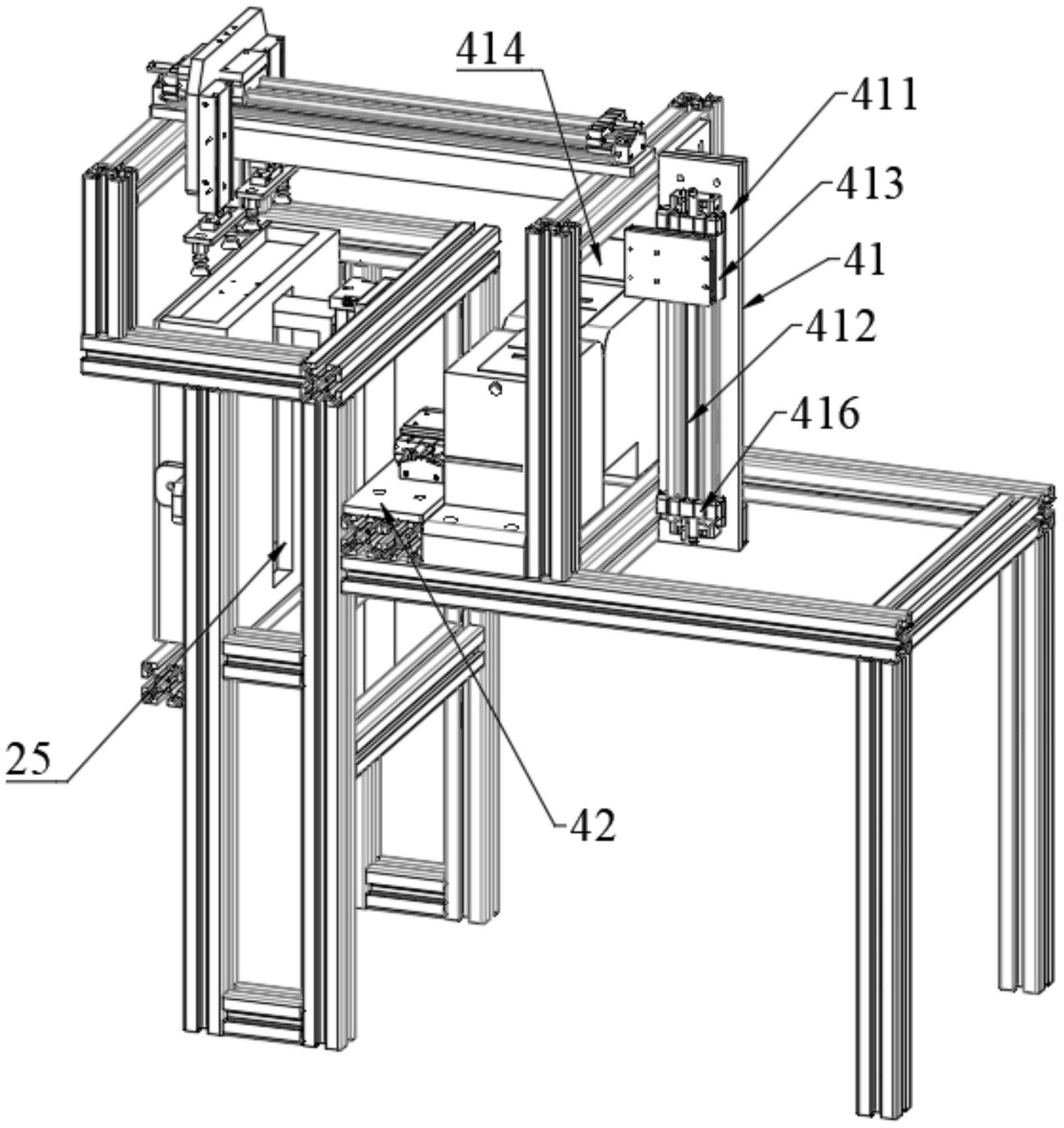 414
411
413
41
412
416
25
42