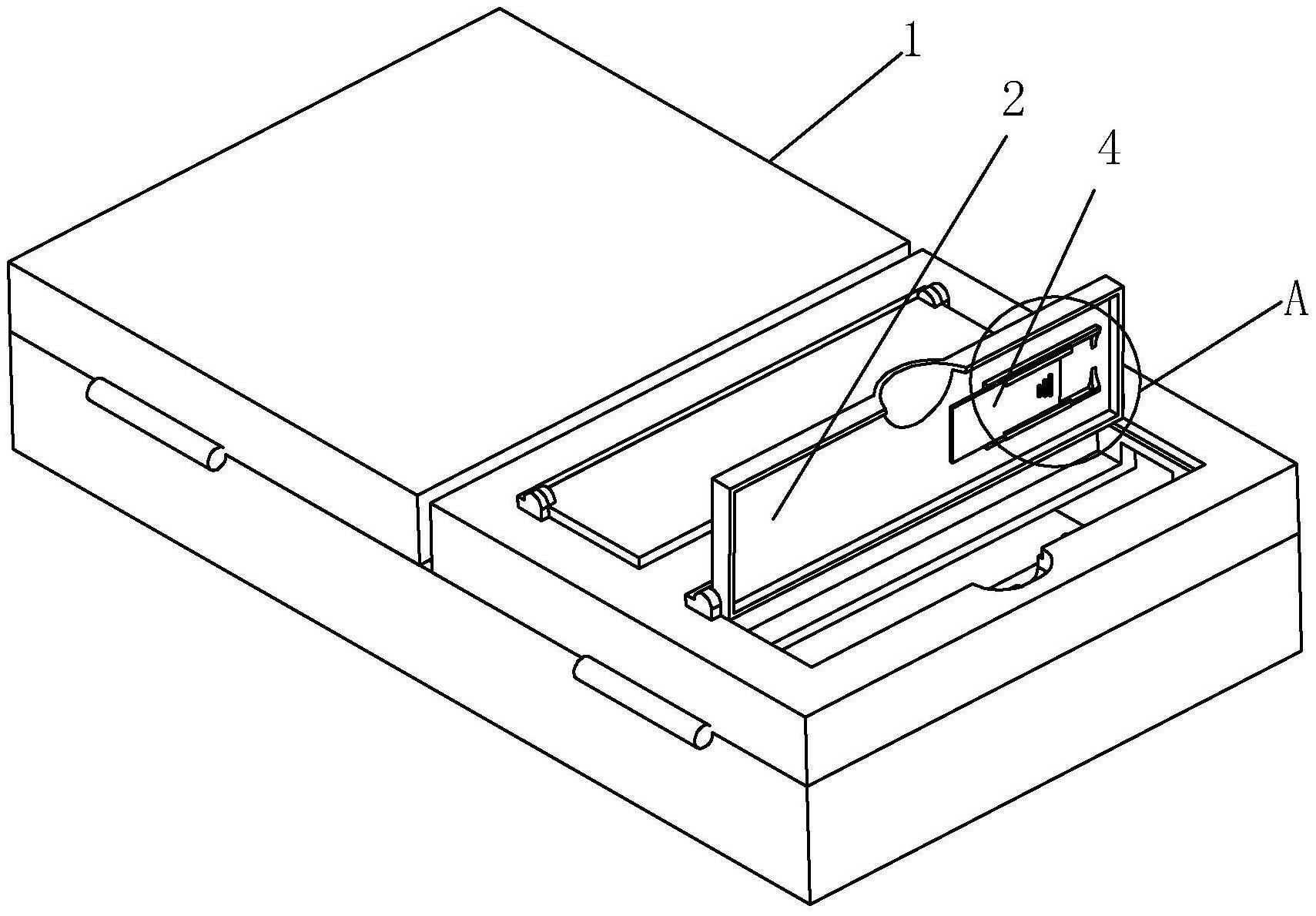 1
2
4
A