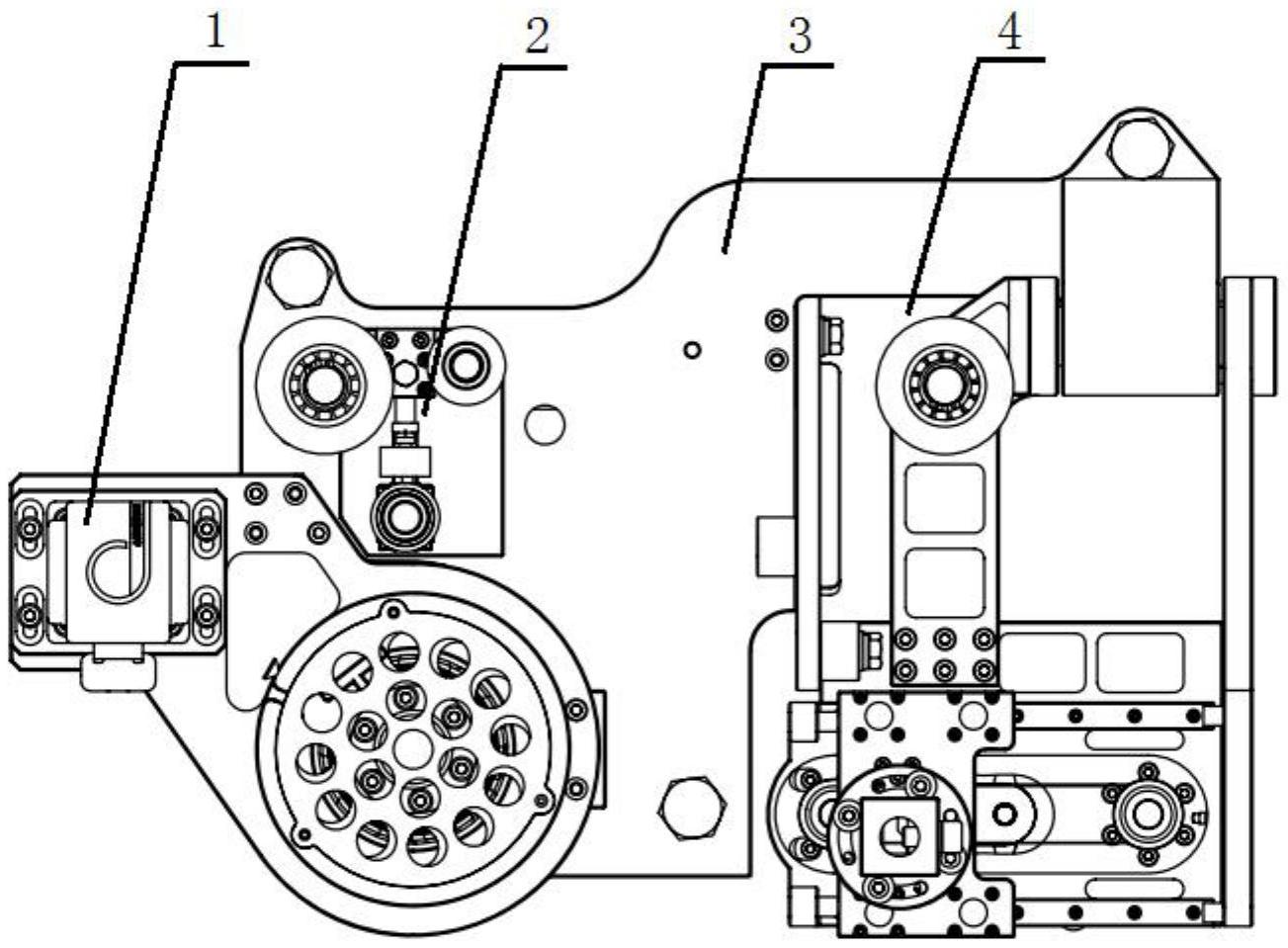 1
2
3
4