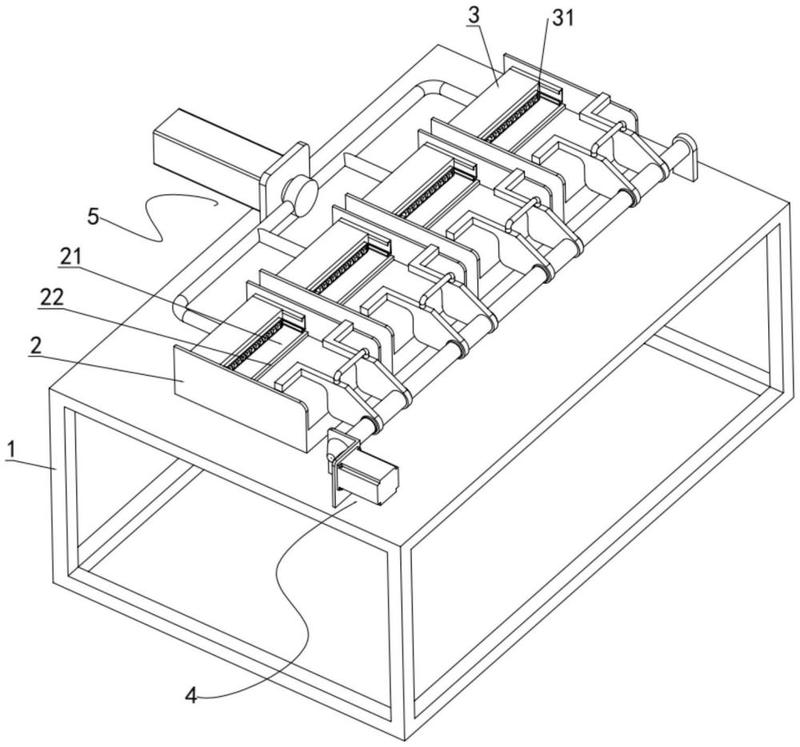 3
31
5
21
22
2
1
4