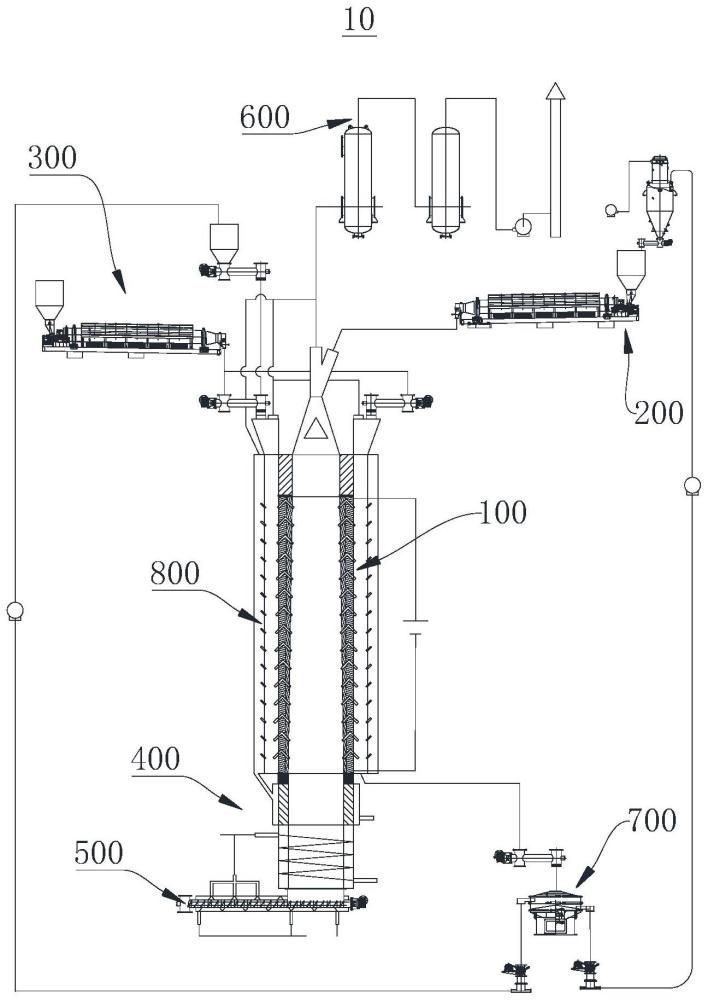 10

600

300

200

100

800

400

700

500