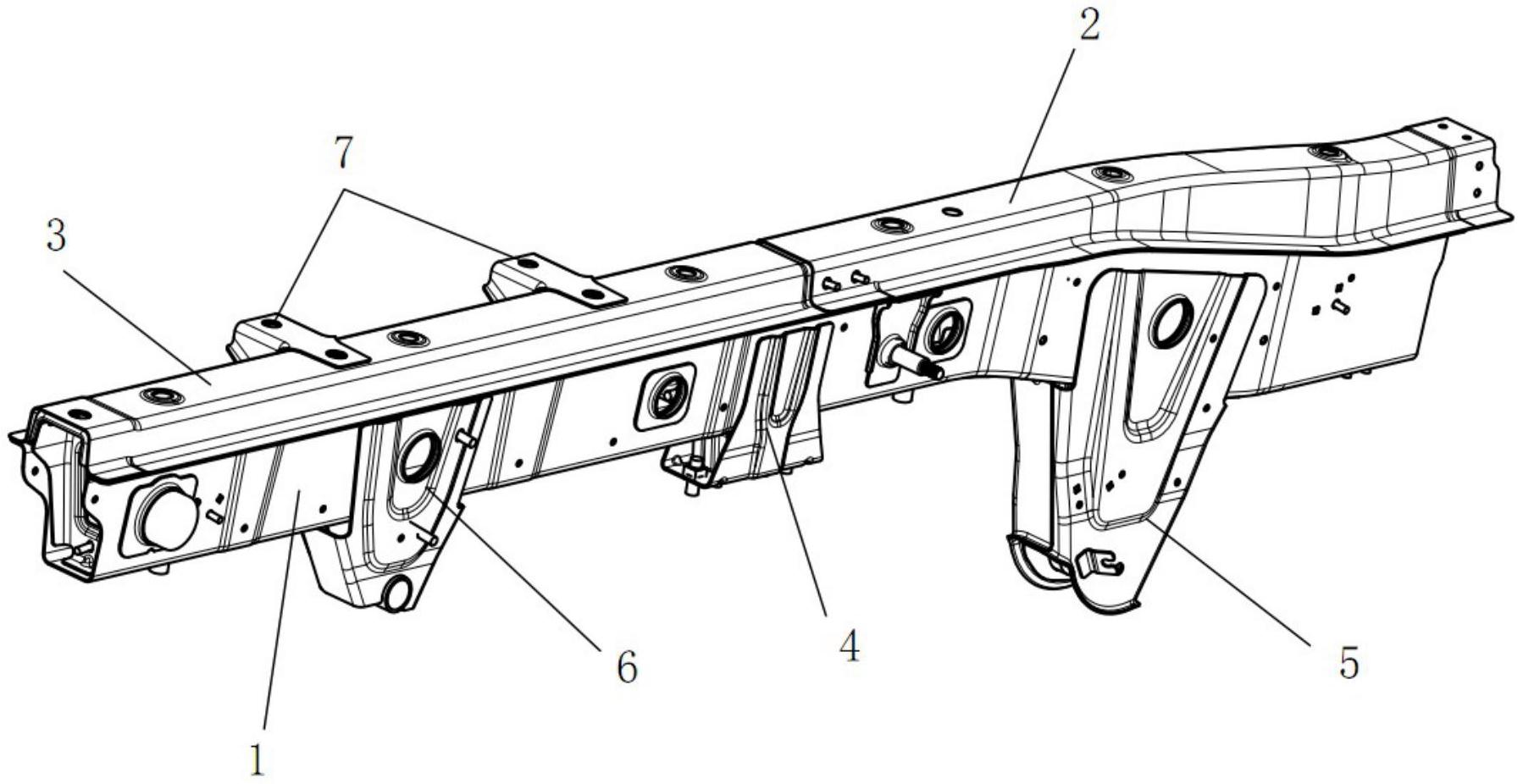 2
7
3
6
4
5
1