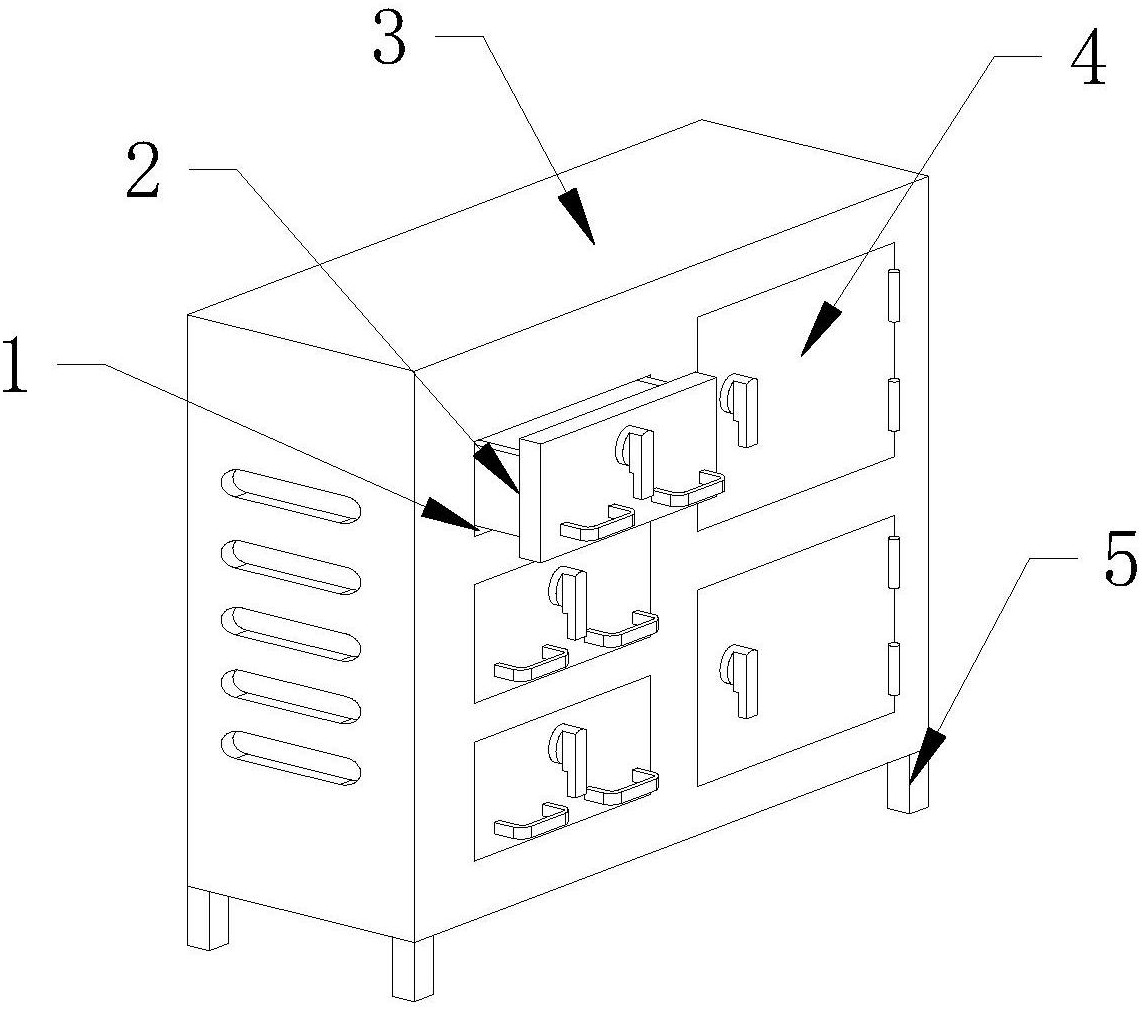 3
4
2
1
5