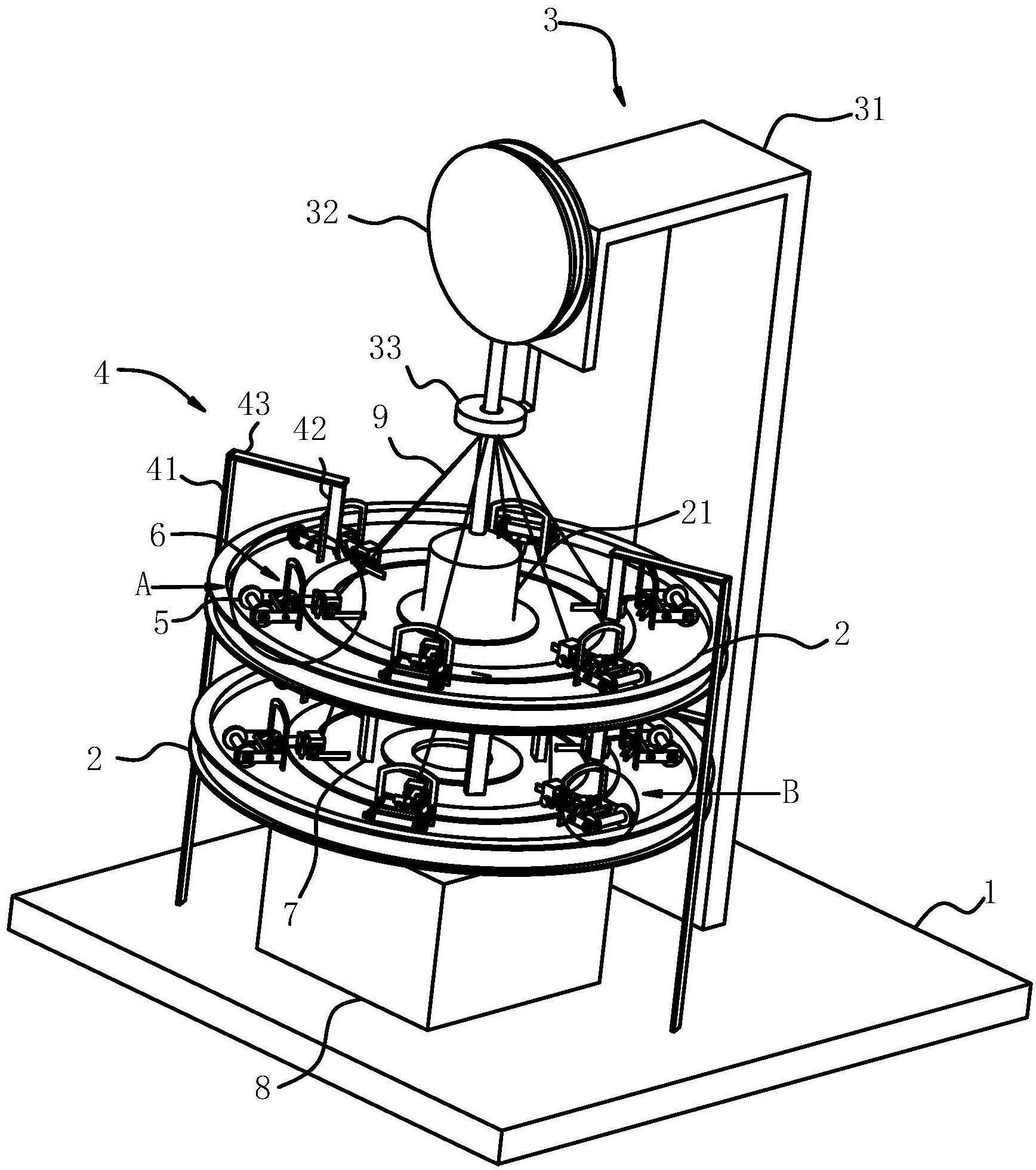 3
31
32
33
4
43
42
9
41
21
6
A
5
2
2
B
7
1
8