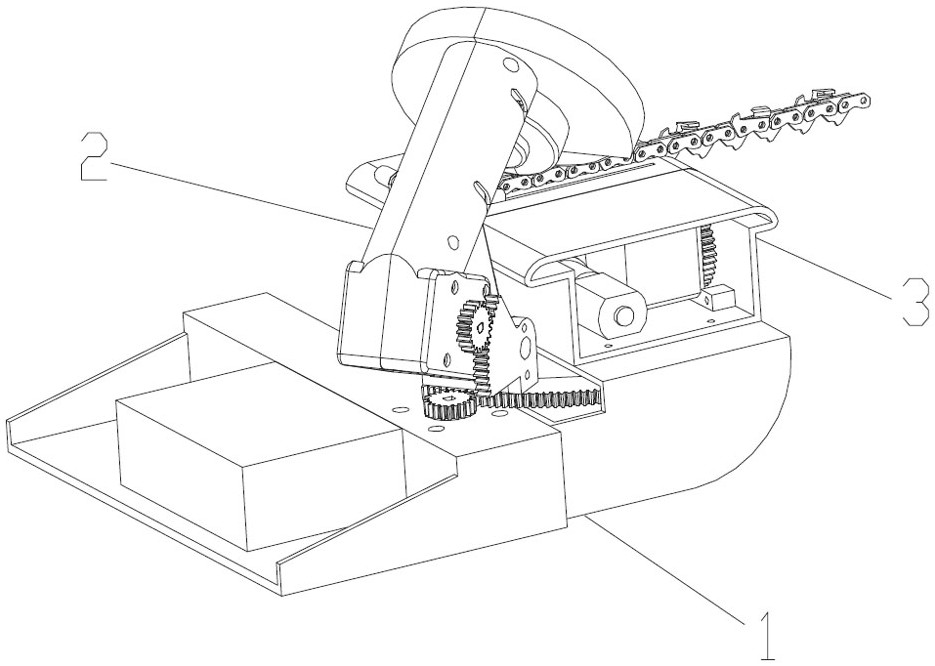 2
3
1