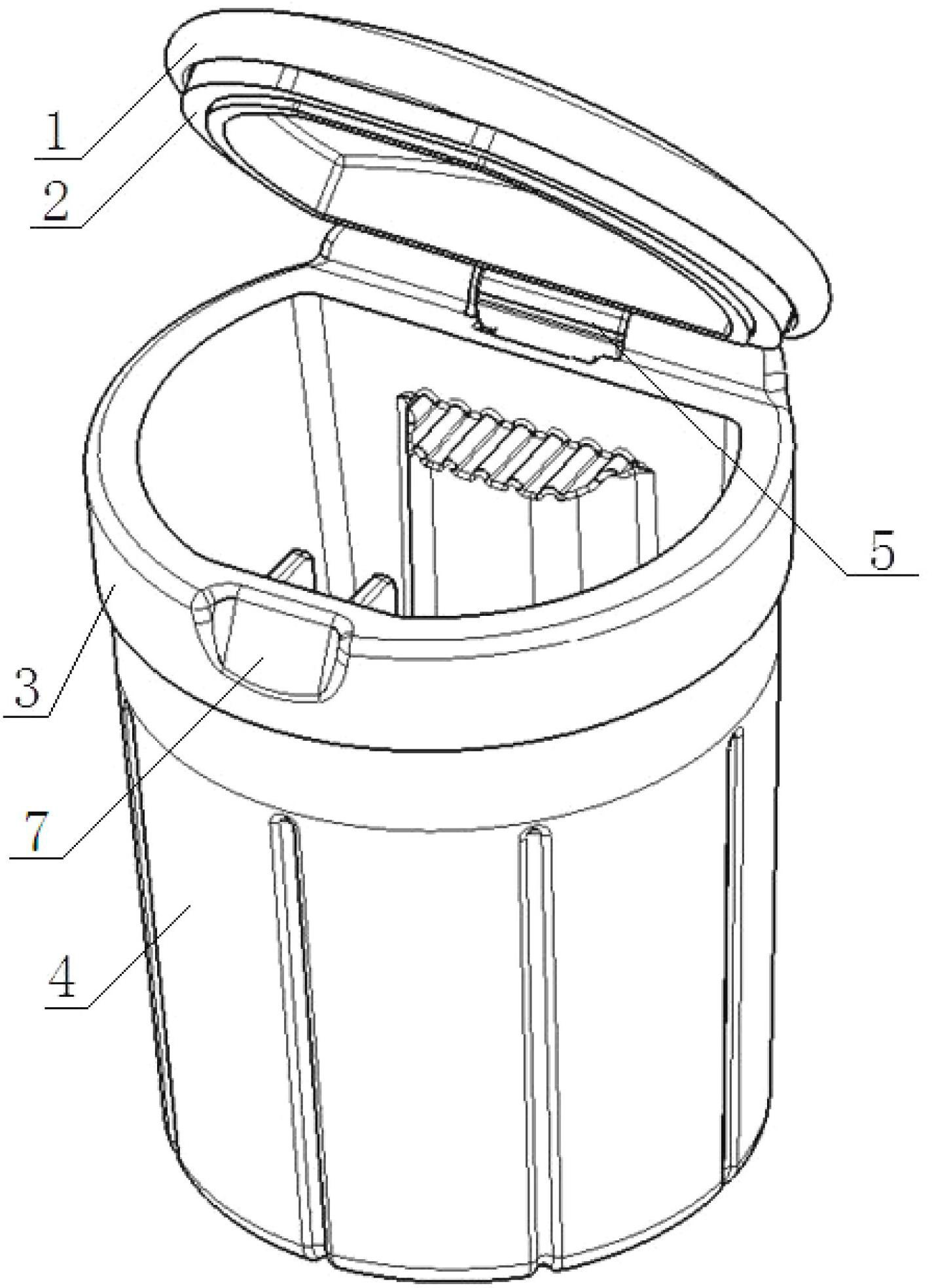 1
2
5
3
7
4