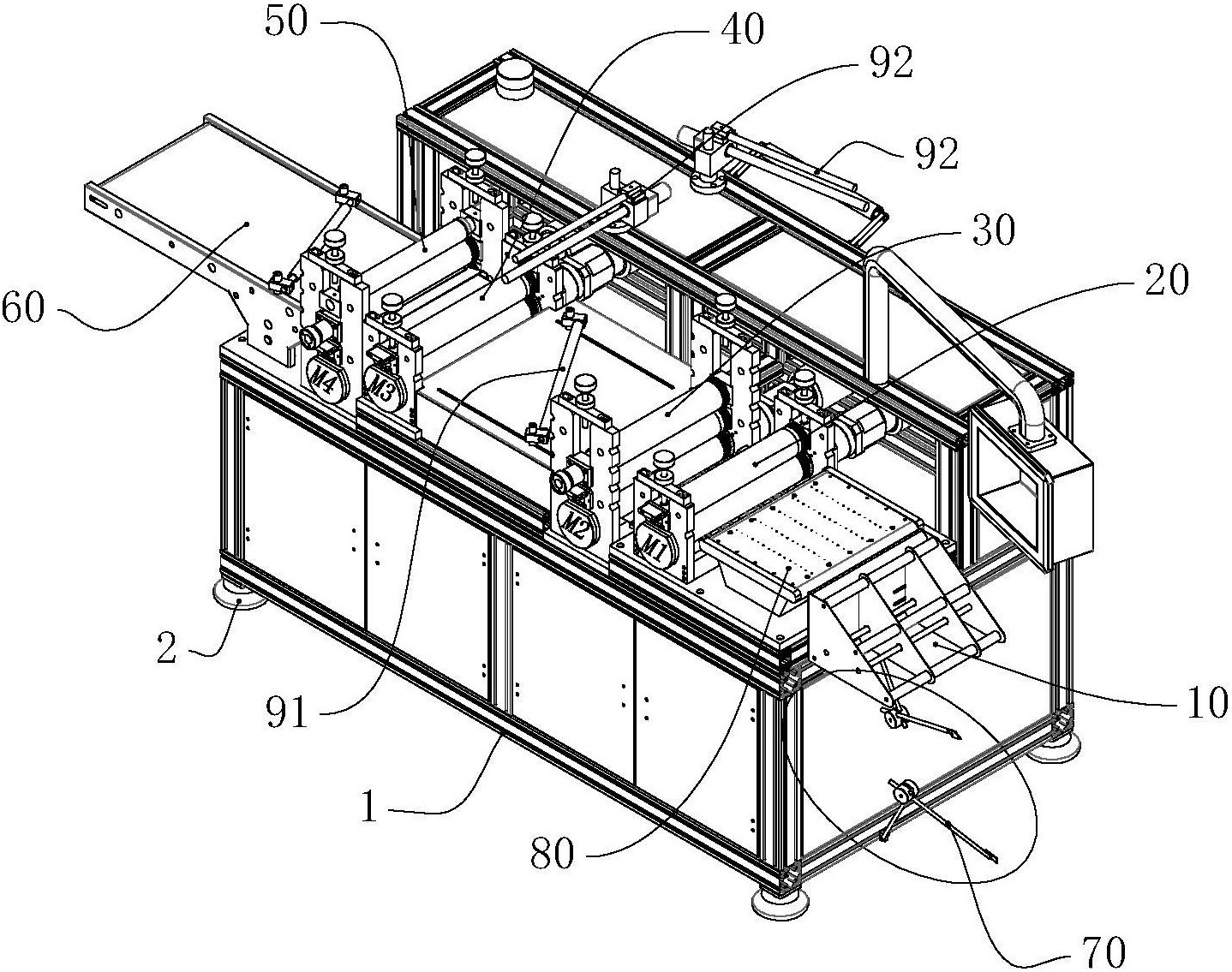 50
40
92
92
30
20
60
M4
M3
M2
M1
2
91
1
80
10
70