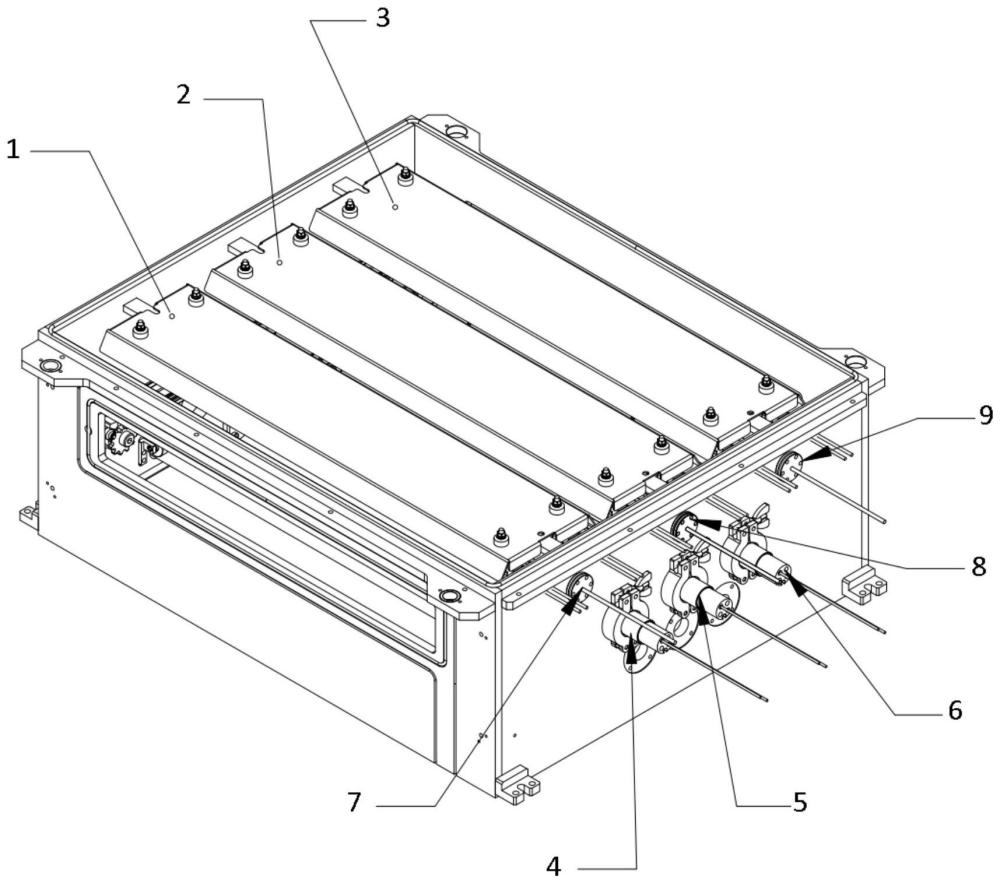 3
2
1
9
8
6
7
5
4