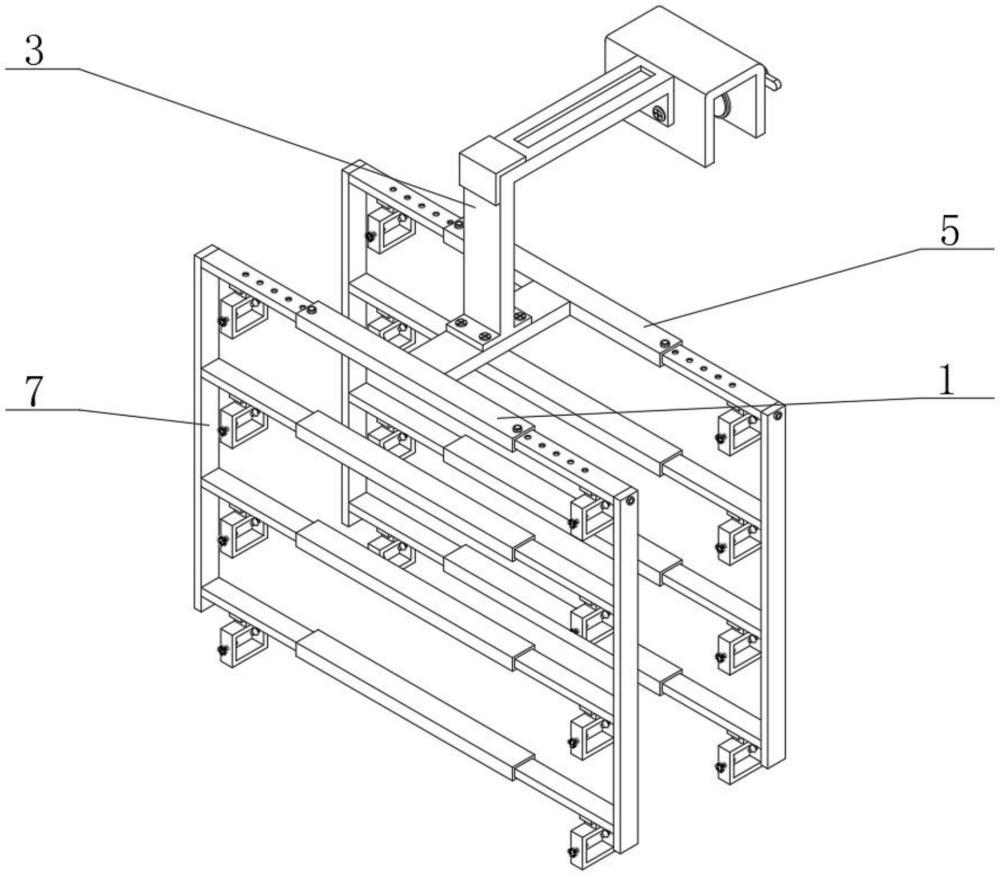 3
5
7
1