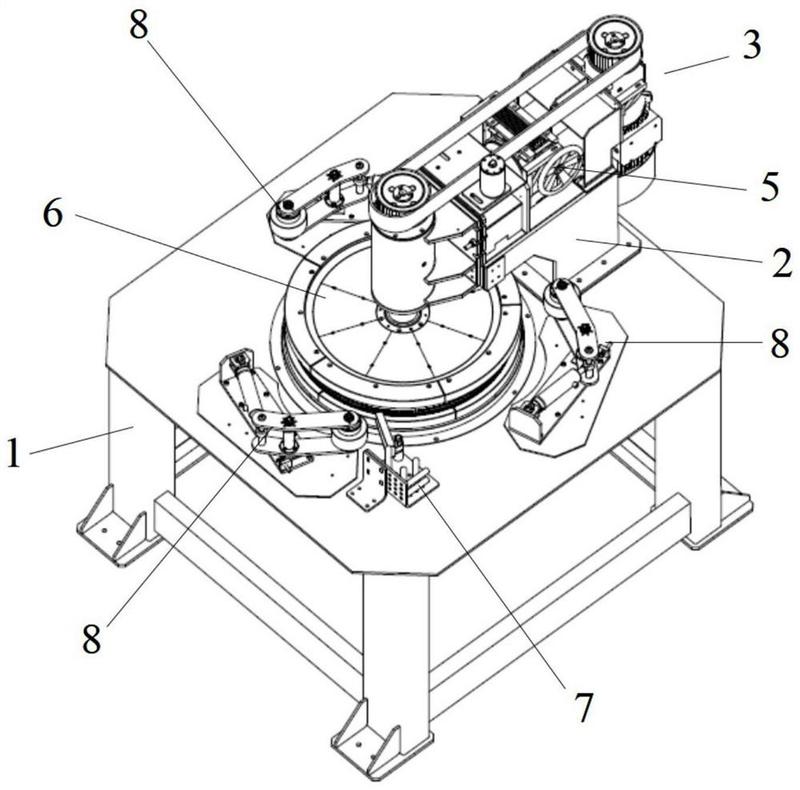 8
3
5
6
2
8
1
8
7