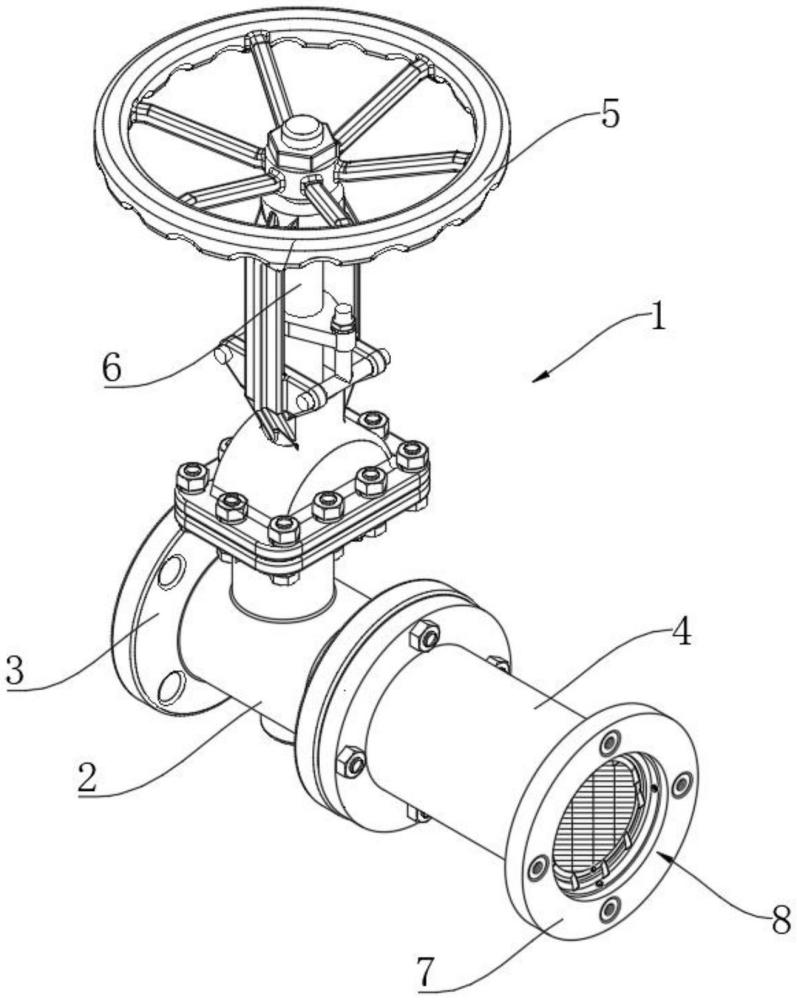 5
1
6
4
3
2
8
7