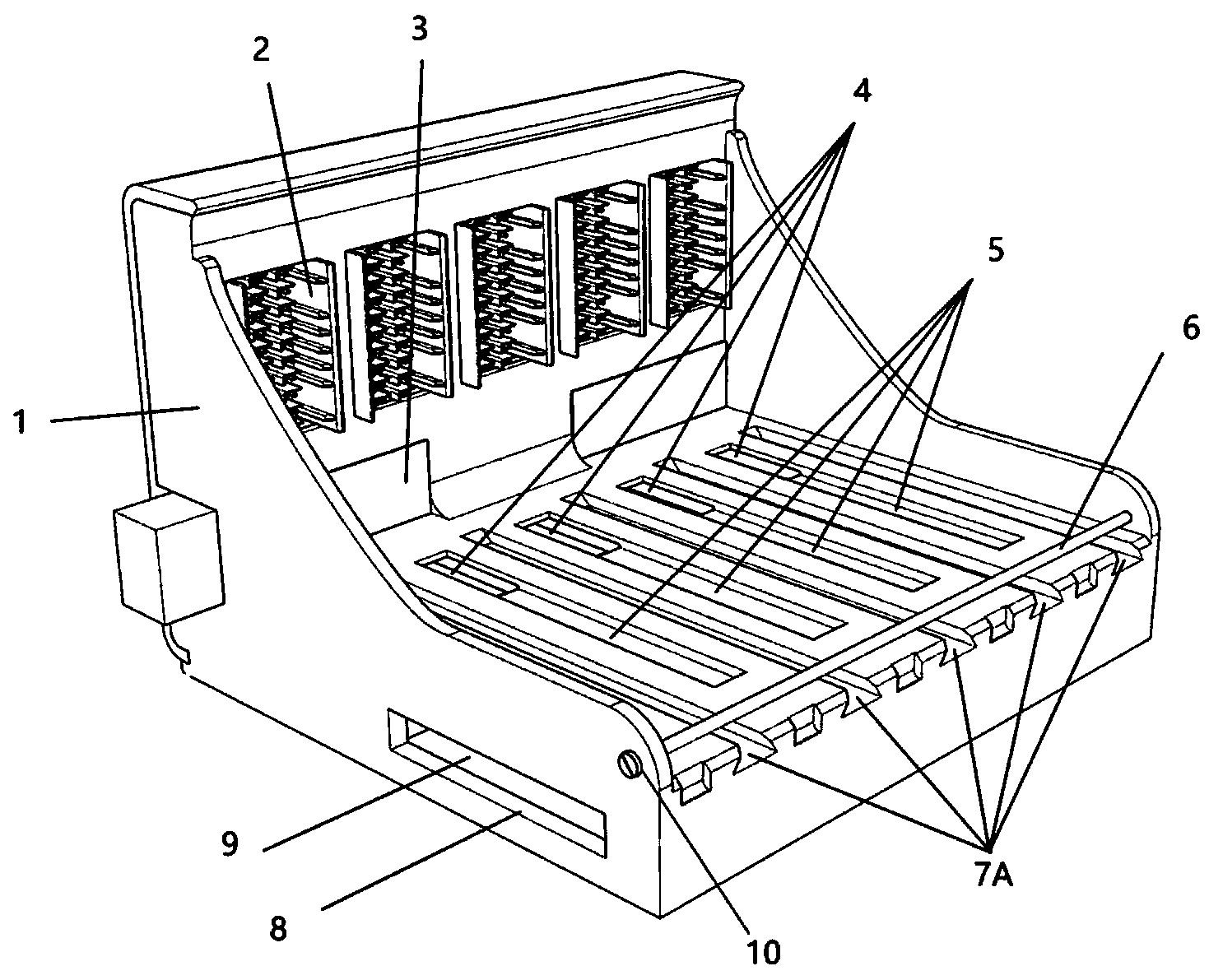 2
3
4
5
6
1
9
8
10
7A