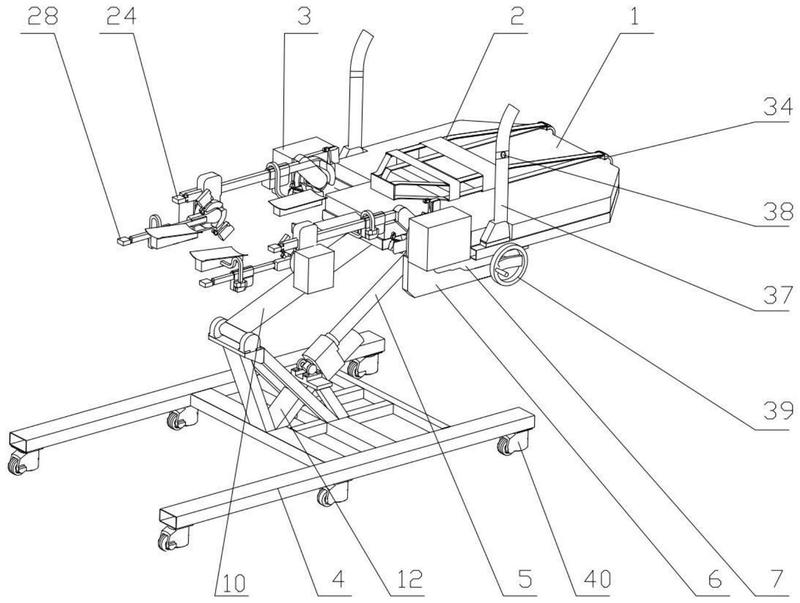 28 24 3 2 1

34

38

37

39

10 4 12 5 40 6 7