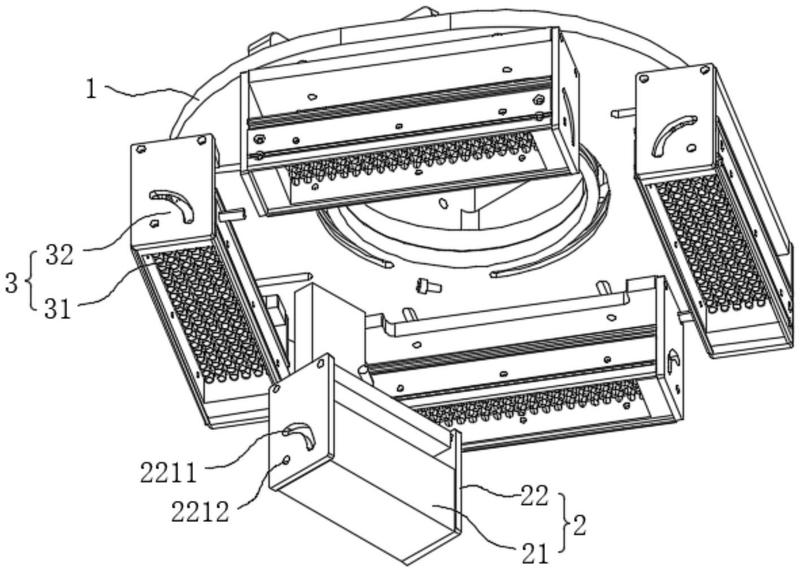 1
32
3
31
2211
2212
22
2
21