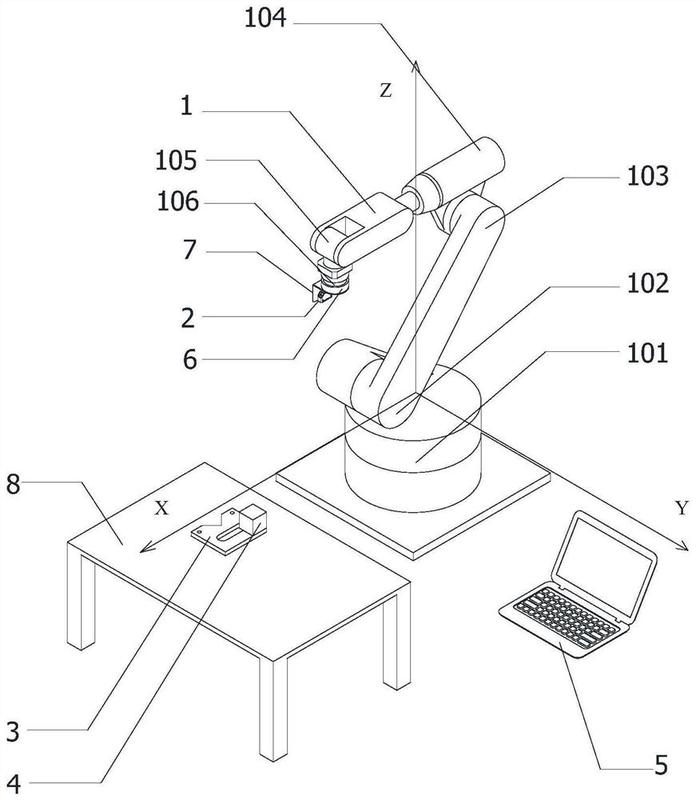 104
Z
1
105
106
7
2
6
103
102
101
8
X
Y
3
4
5