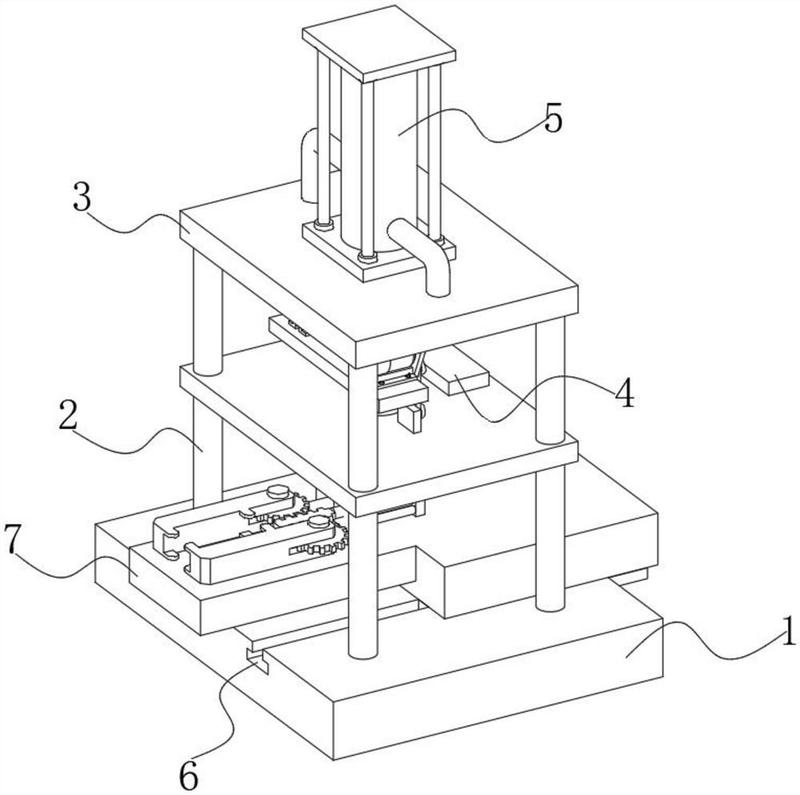 5
3
4
2
7
1
6