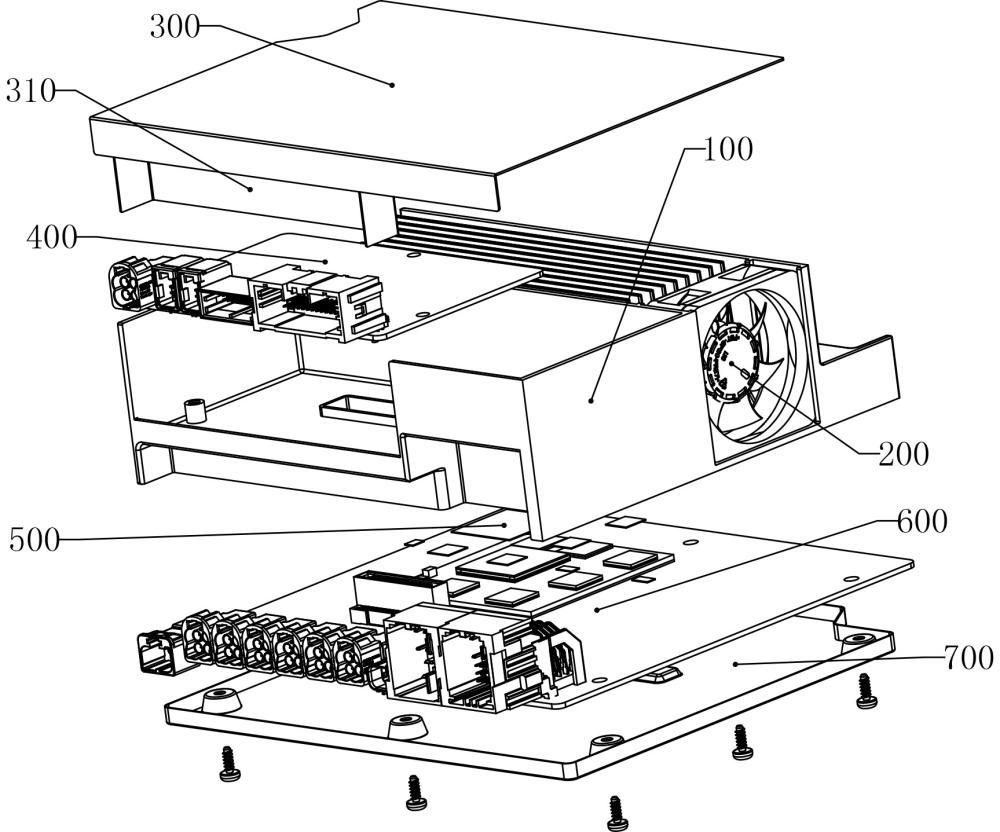 300
310
100
400
200
500
600
700