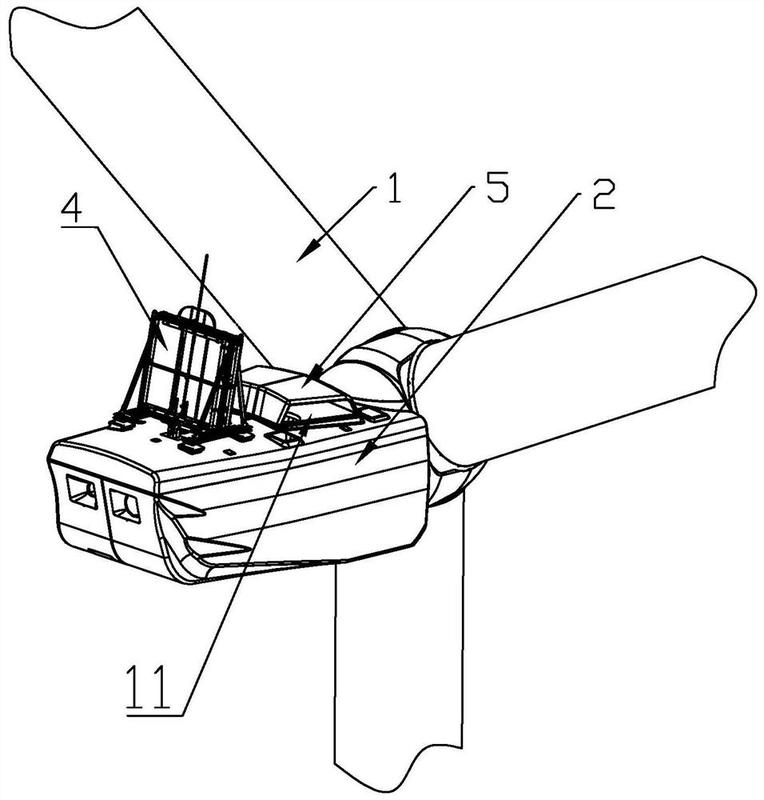 4
1
5
2
11