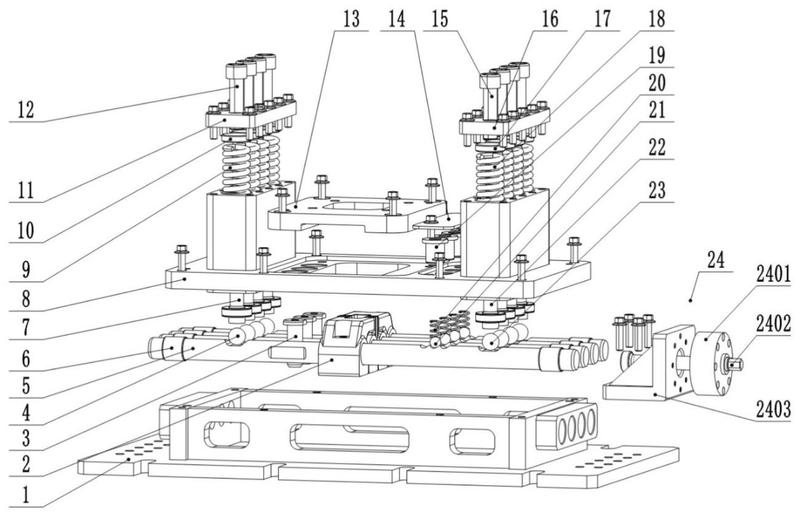 13
14
15
16
17
18
19
20
21
22
23
12
11
10
9
8
7
6
5
4
3
2
1
24
2401
2402
2403