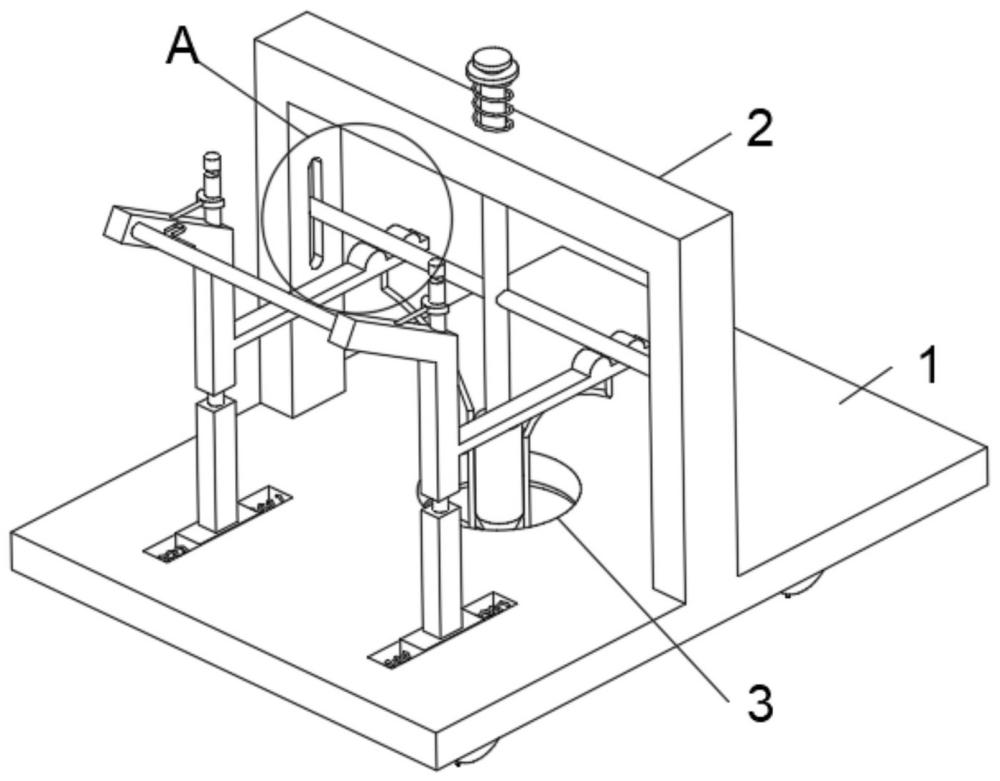 A
2
1
3