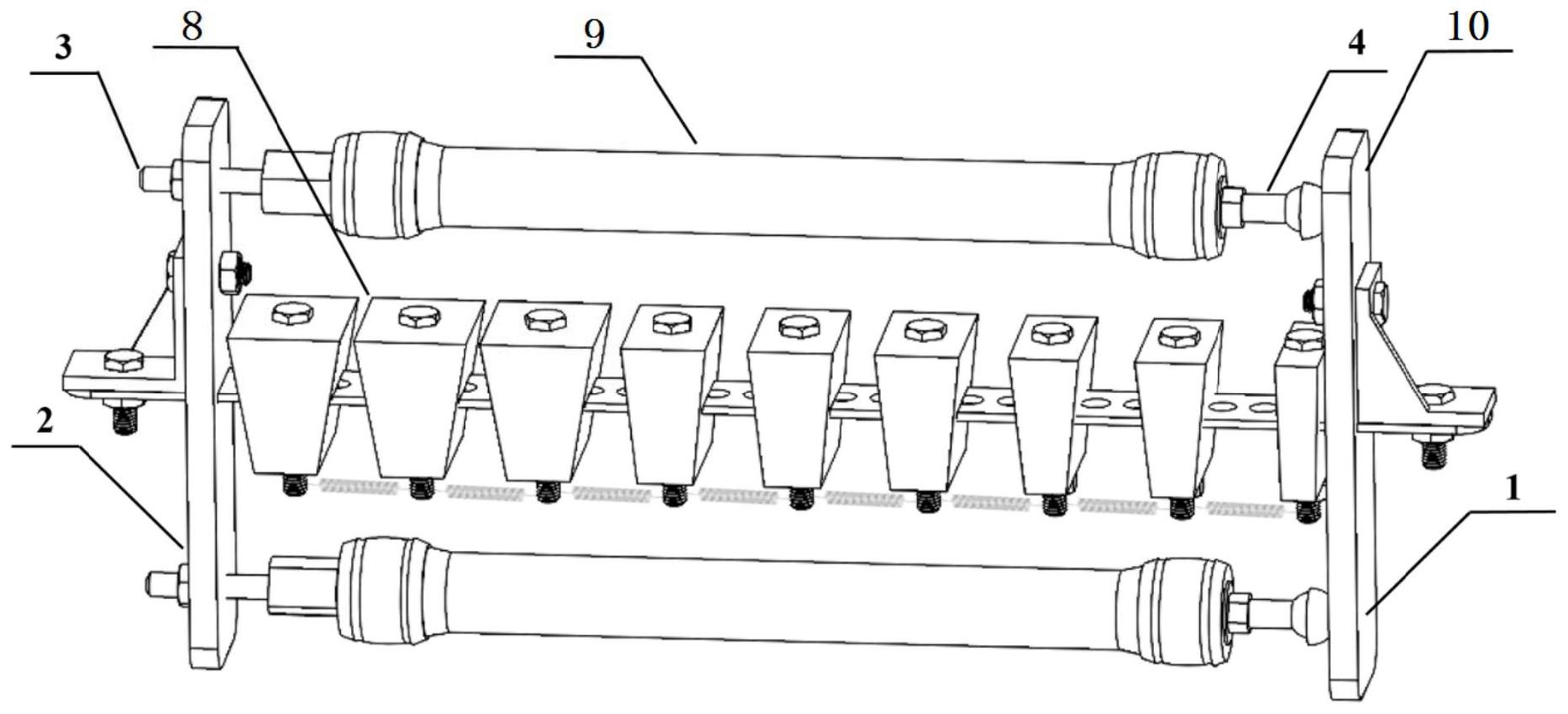 3
8
9
4
10
2
1