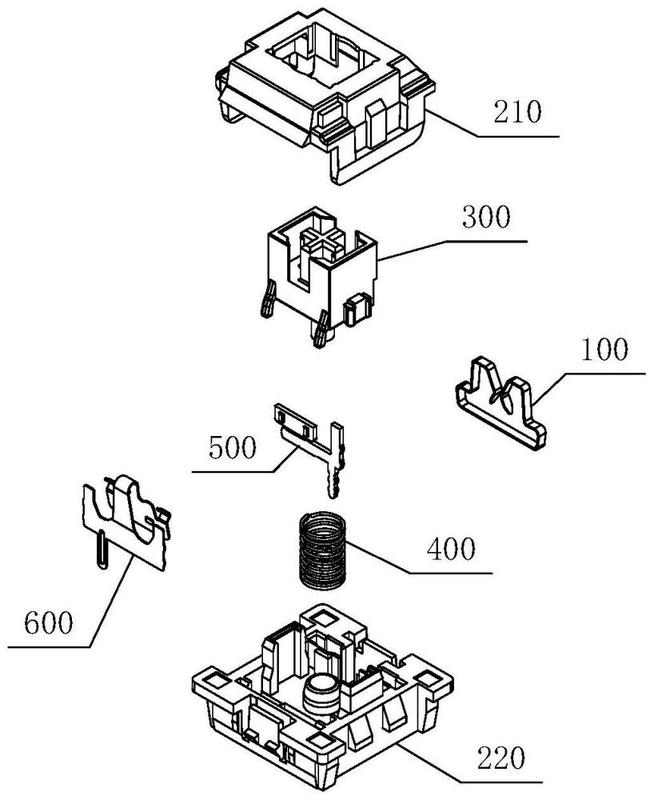 210

300

100

500

400

600

220