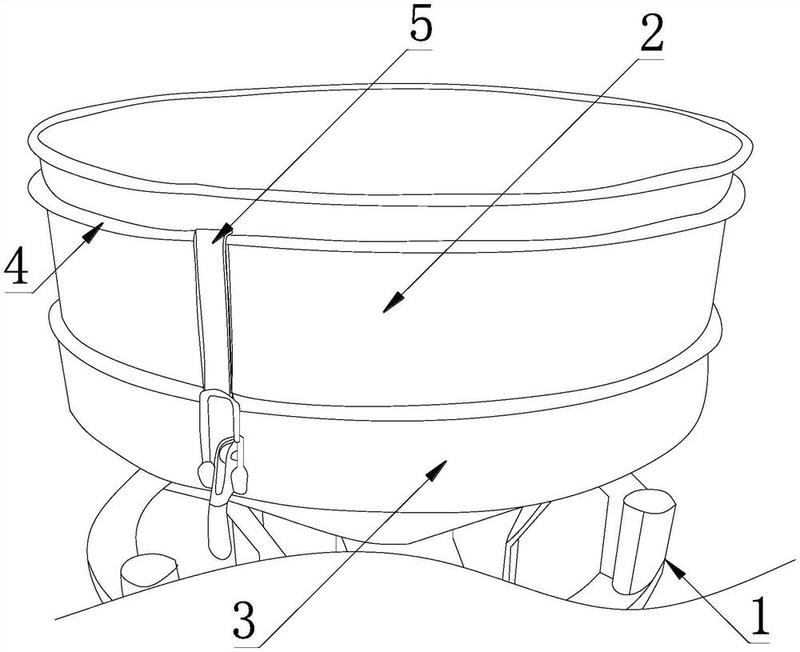 5
2
4
3
1