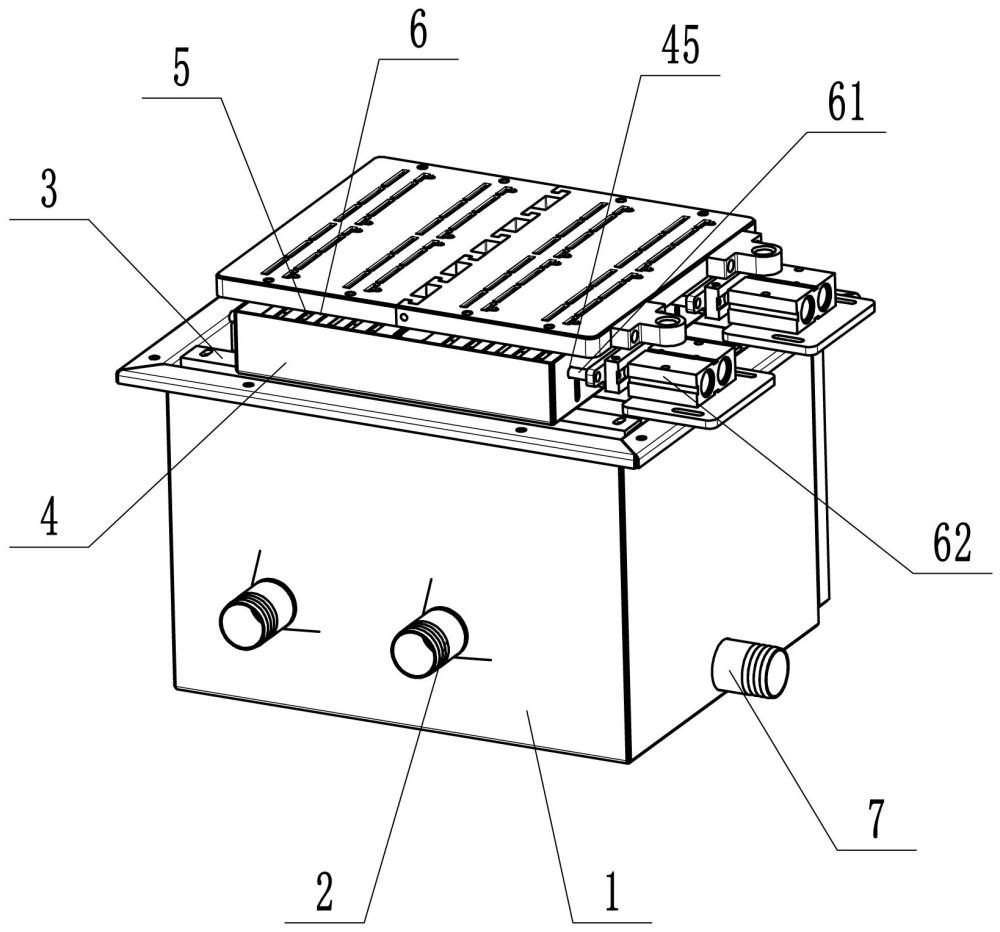 6
45
5
61
3
4
62
7
2
1