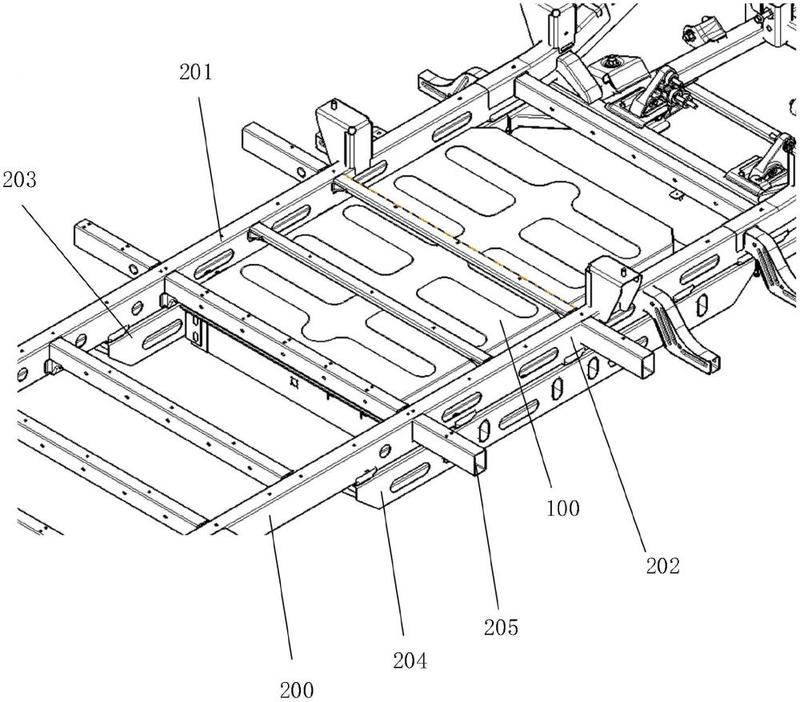 201
203
100
202
205
204
200