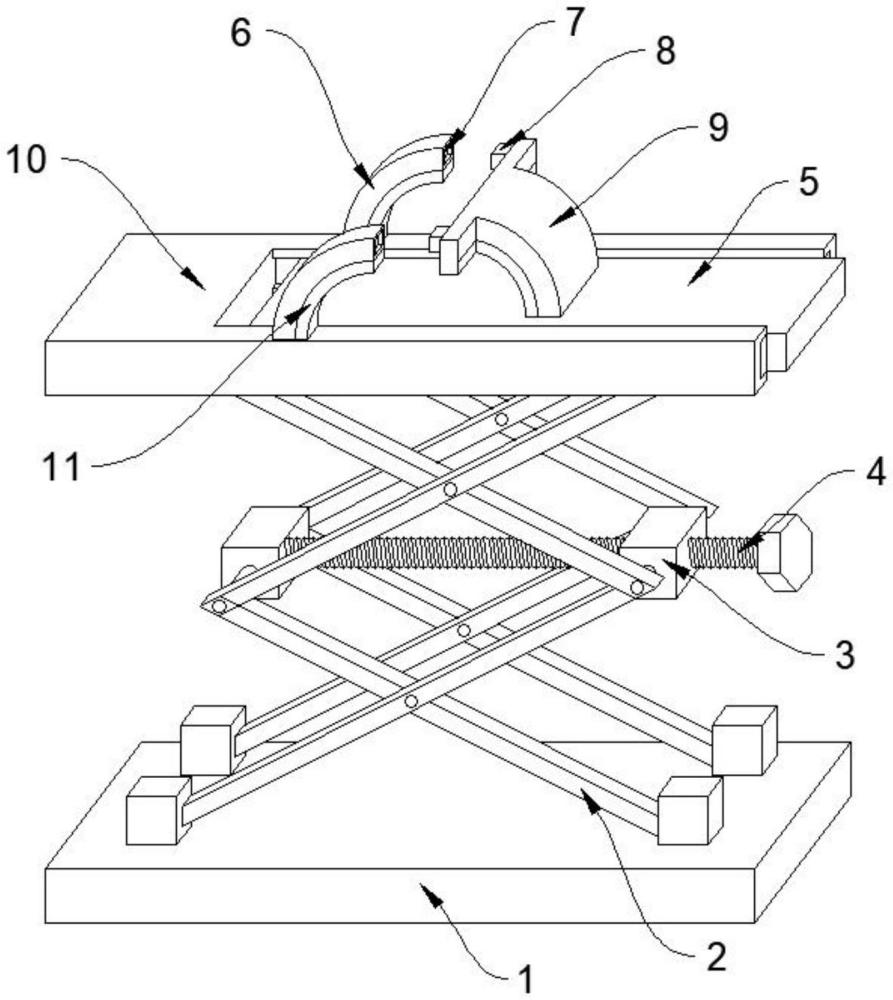 6
7
8
9
10
5
11
4
3
2
1