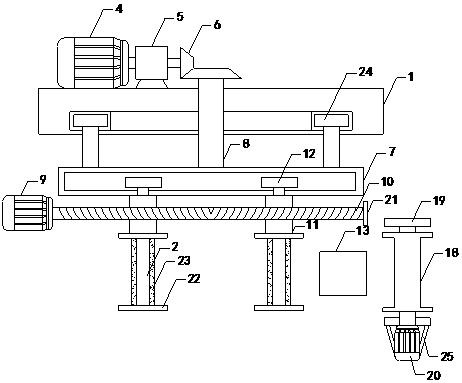 4
5
6
24
1
8
12
7
9
10
21
19
11
13
2
23
18
22
25
20