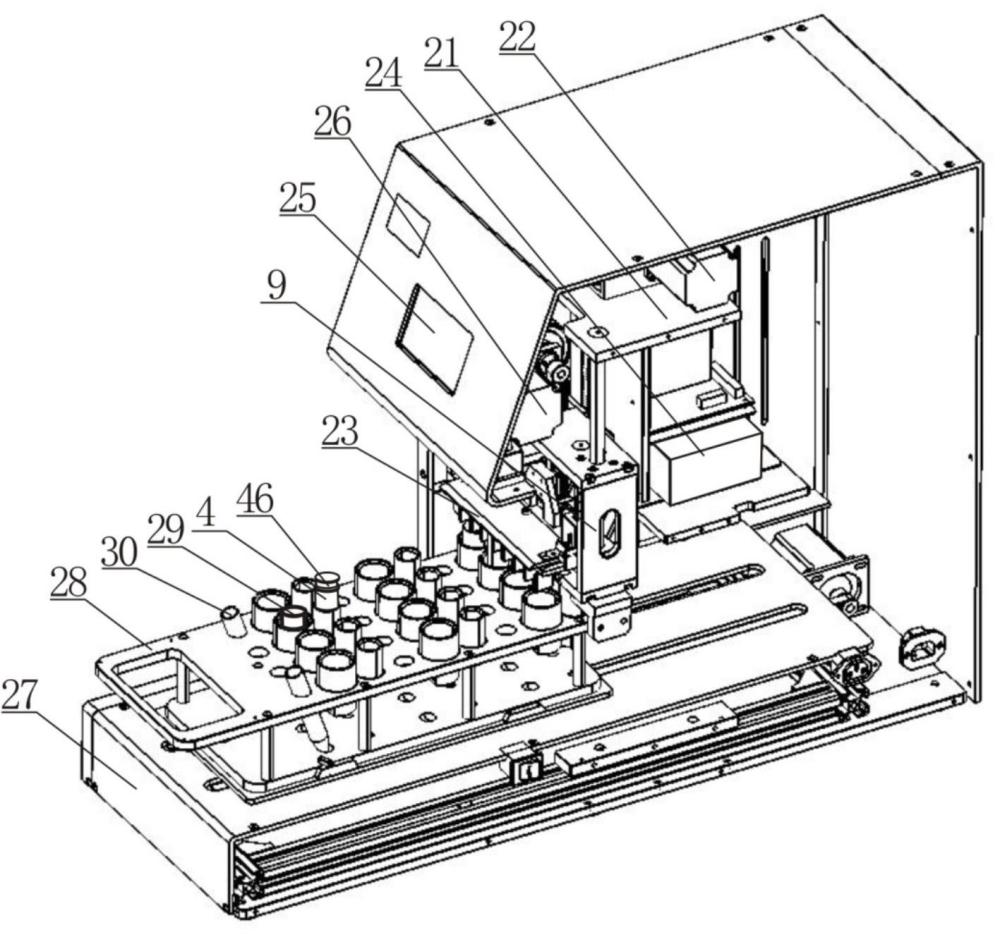 22
21
24
26
25
9
23
46
4
29
30
28
27