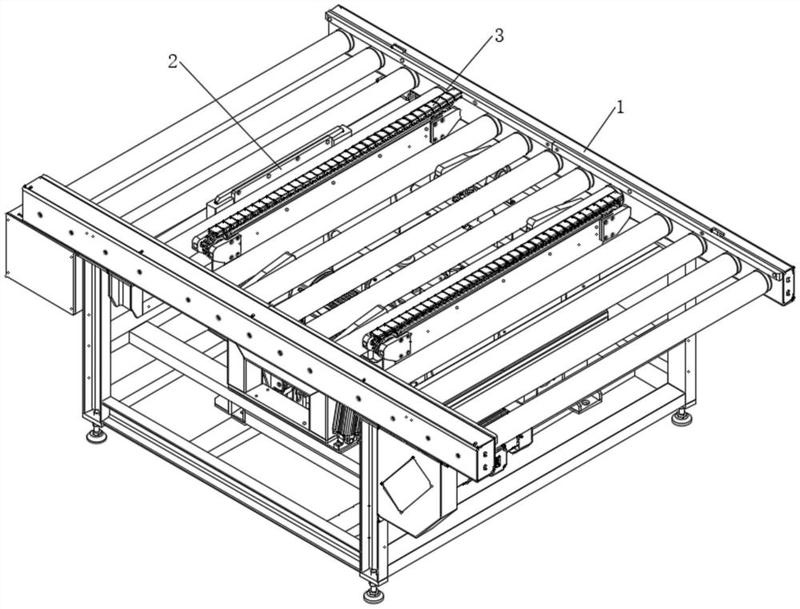 2
3
1