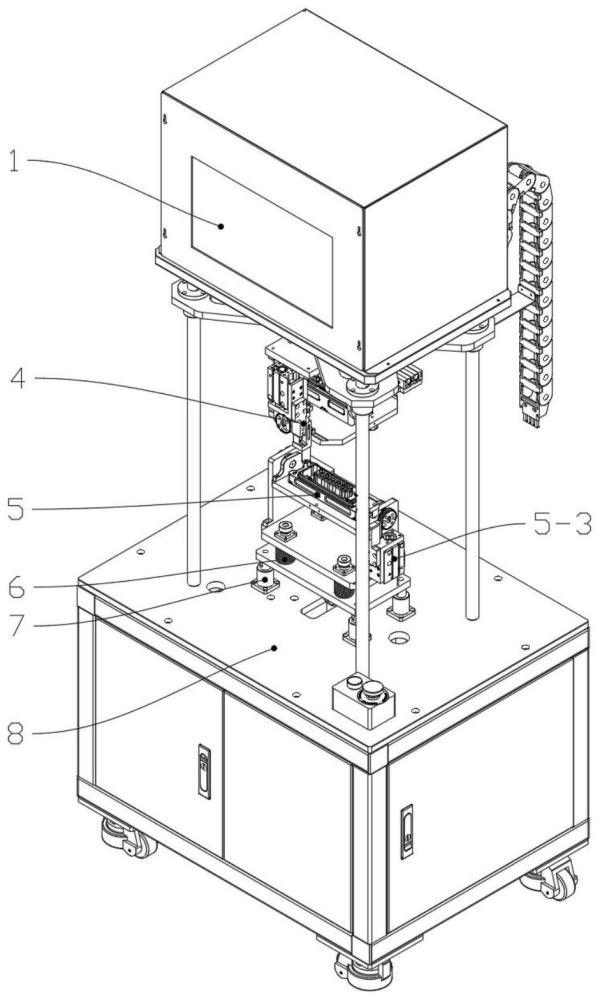 1
4
5
5-3
6
7
8