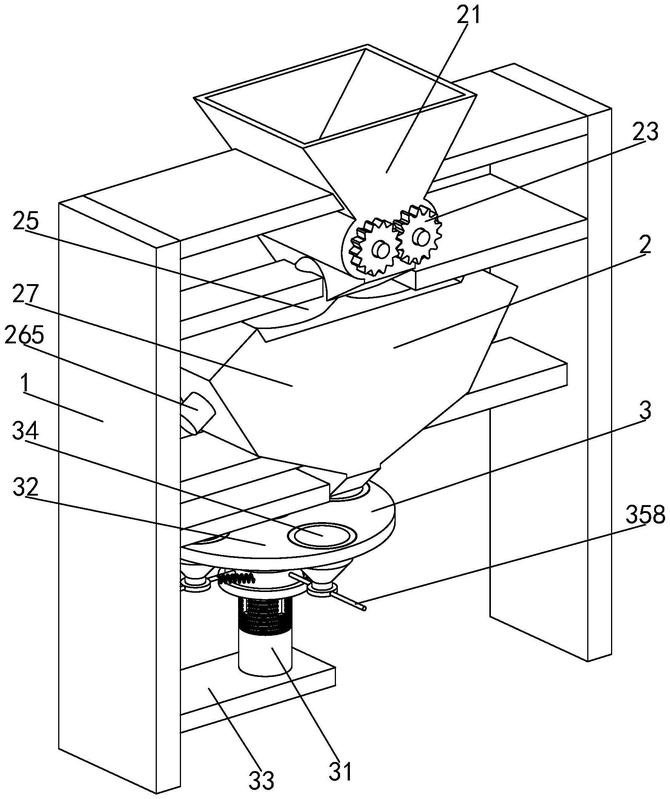 21
23
25
2
27
265
1
3
34
32
358
33
31