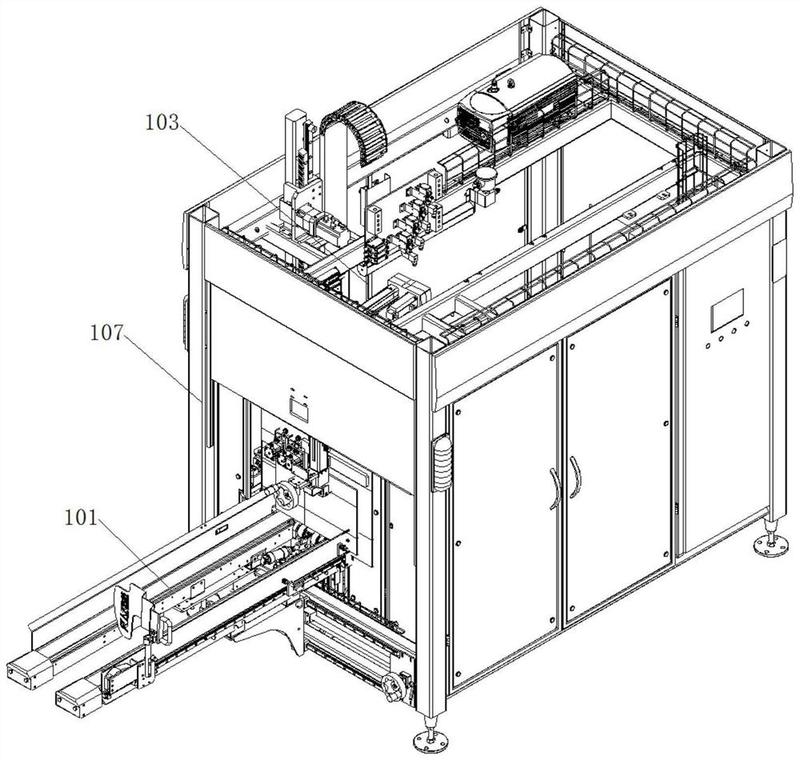 103

107

101