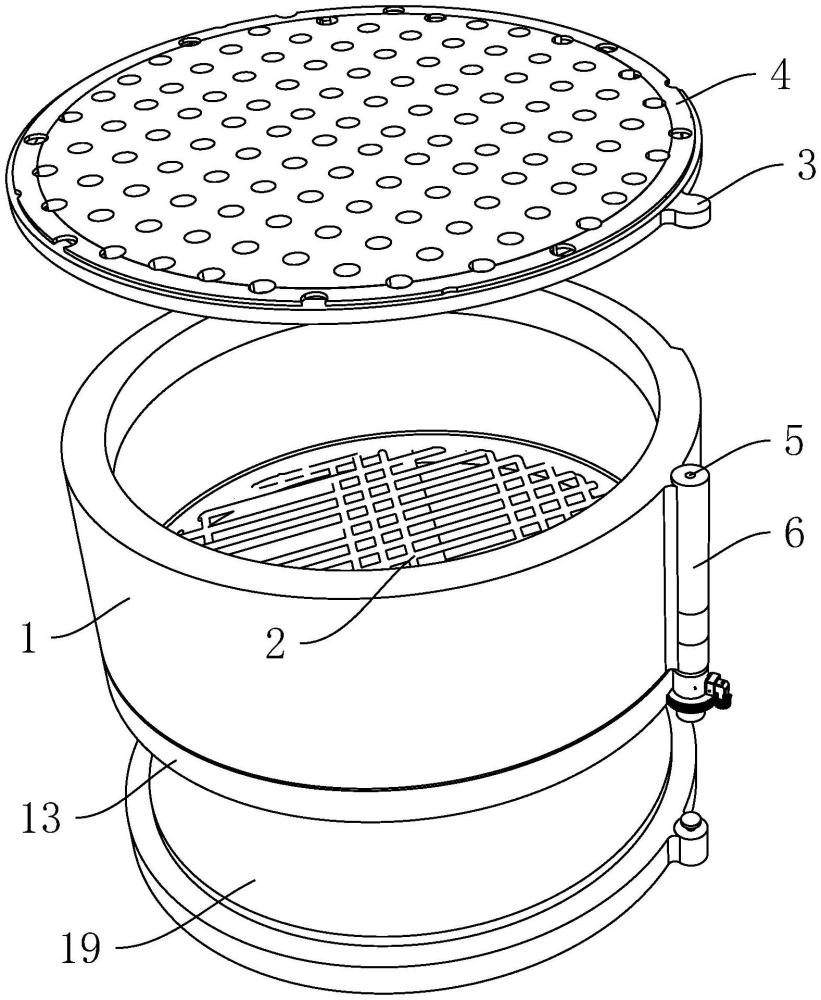 4
3
5
6
1
2
13
19