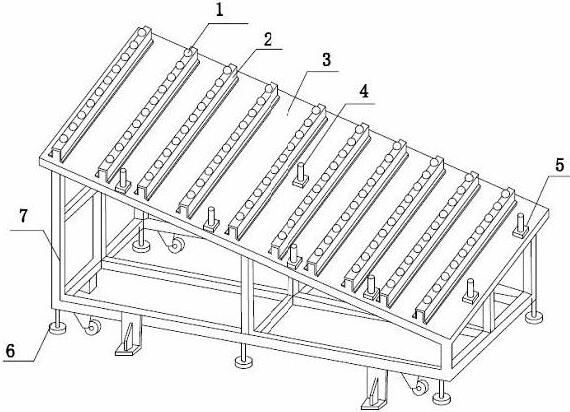 1
2
3
4
5
7
6